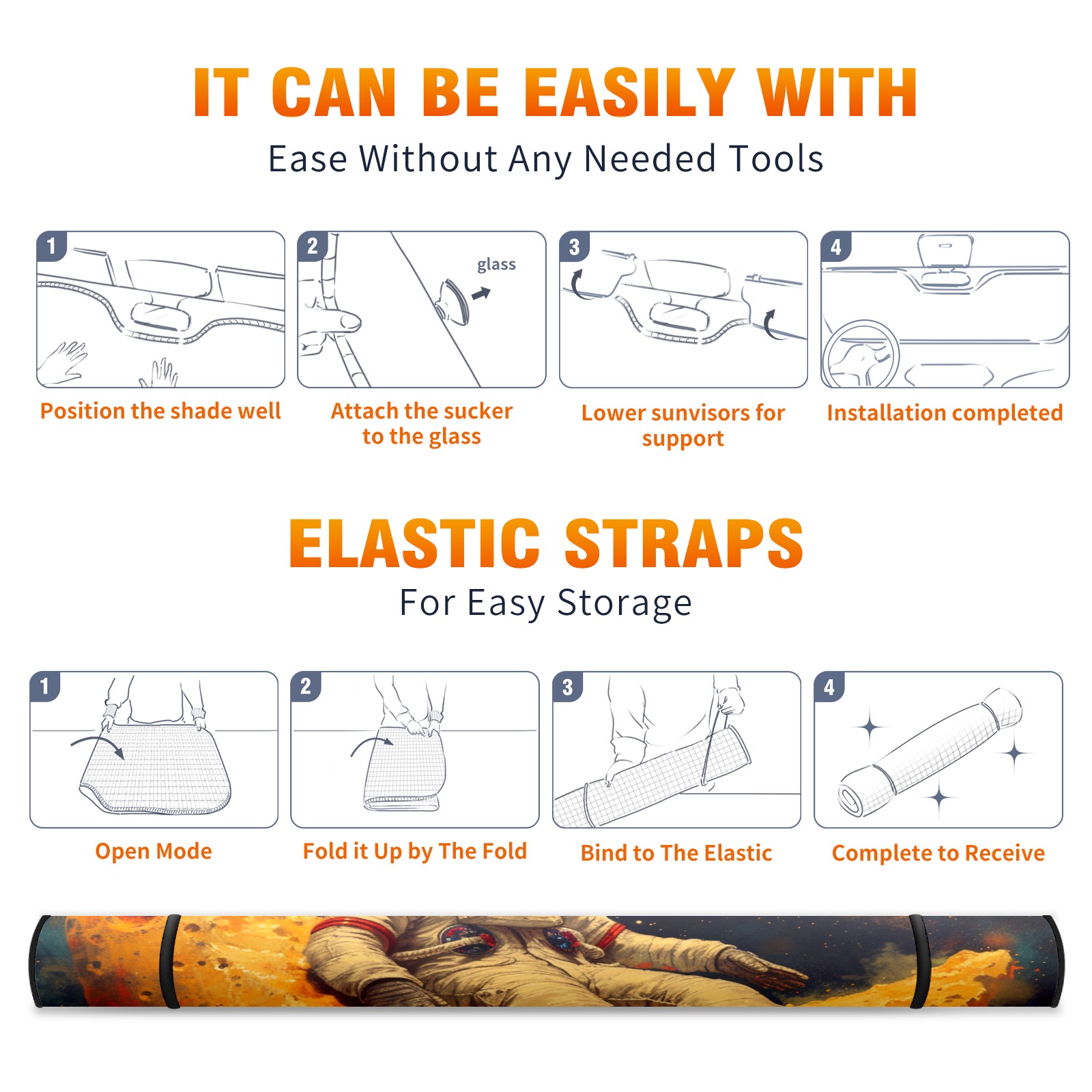 IT CAN BE EASILY WITH
Ease Without Any Needed Tools

1
Position the shade well

2
glass
Attach the sucker to the glass

3
Lower sunvisors for support

4
Installation completed

ELASTIC STRAPS
For Easy Storage

1
Open Mode

2
Fold it Up by The Fold

3
Bind to The Elastic

4
Complete to Receive