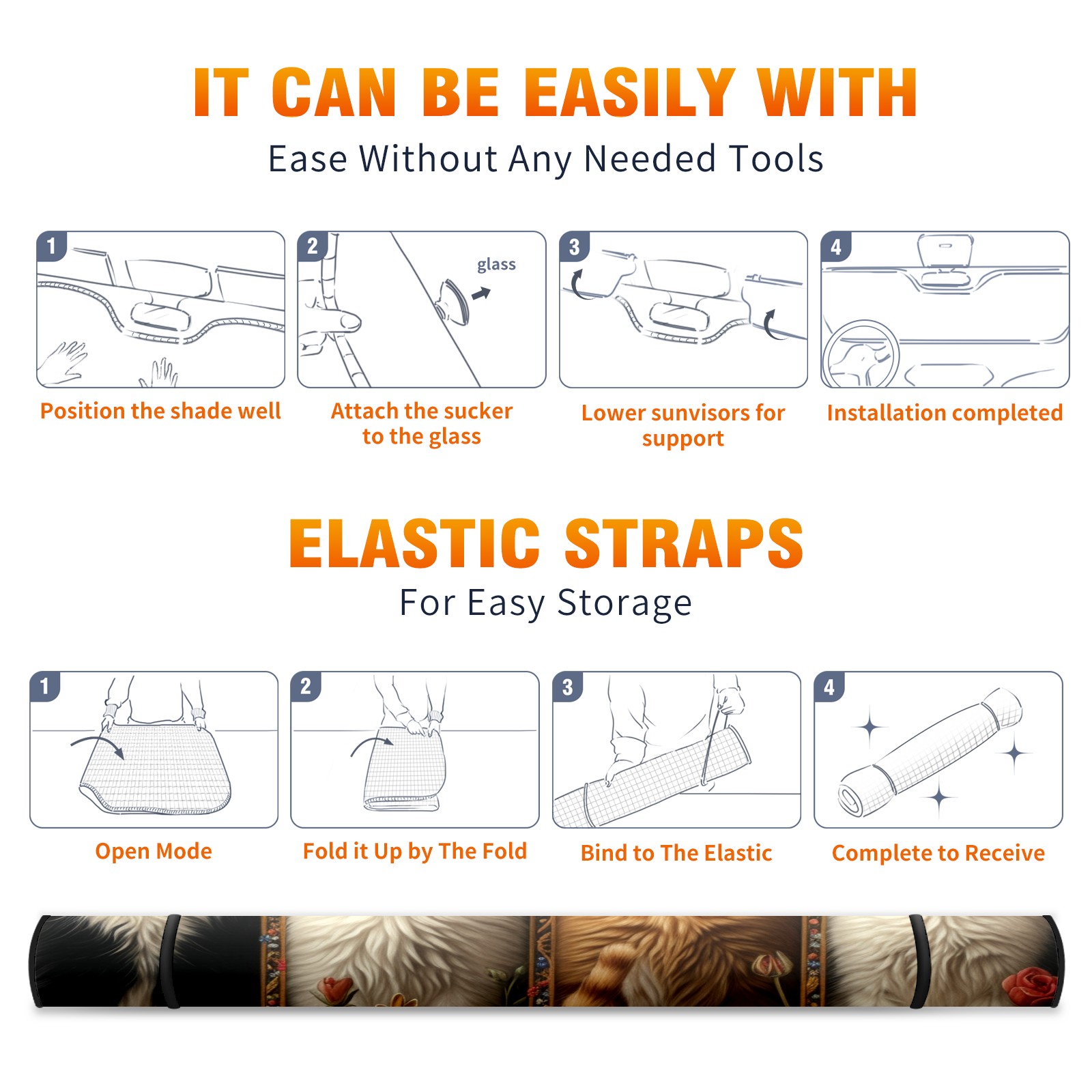 IT CAN BE EASILY WITH
Ease Without Any Needed Tools

1
Position the shade well

2
glass
Attach the sucker to the glass

3
Lower sunvisors for support

4
Installation completed

ELASTIC STRAPS
For Easy Storage

1
Open Mode

2
Fold it Up by The Fold

3
Bind to The Elastic

4
Complete to Receive