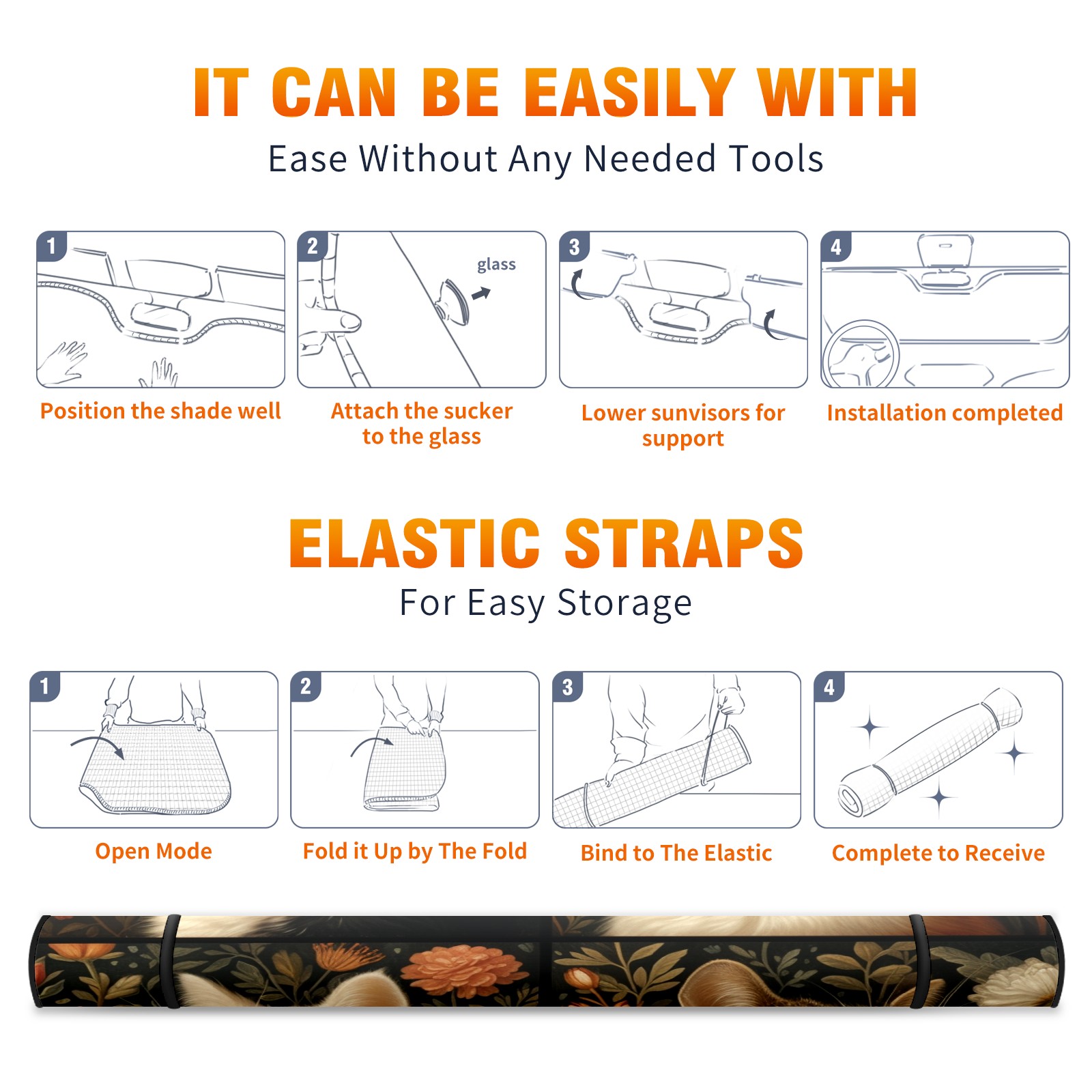 IT CAN BE EASILY WITH

Ease Without Any Needed Tools

1

Position the shade well

2

glass

Attach the sucker to the glass

3

Lower sunvisors for support

4

Installation completed

ELASTIC STRAPS

For Easy Storage

1

Open Mode

2

Fold it Up by The Fold

3

Bind to The Elastic

4

Complete to Receive