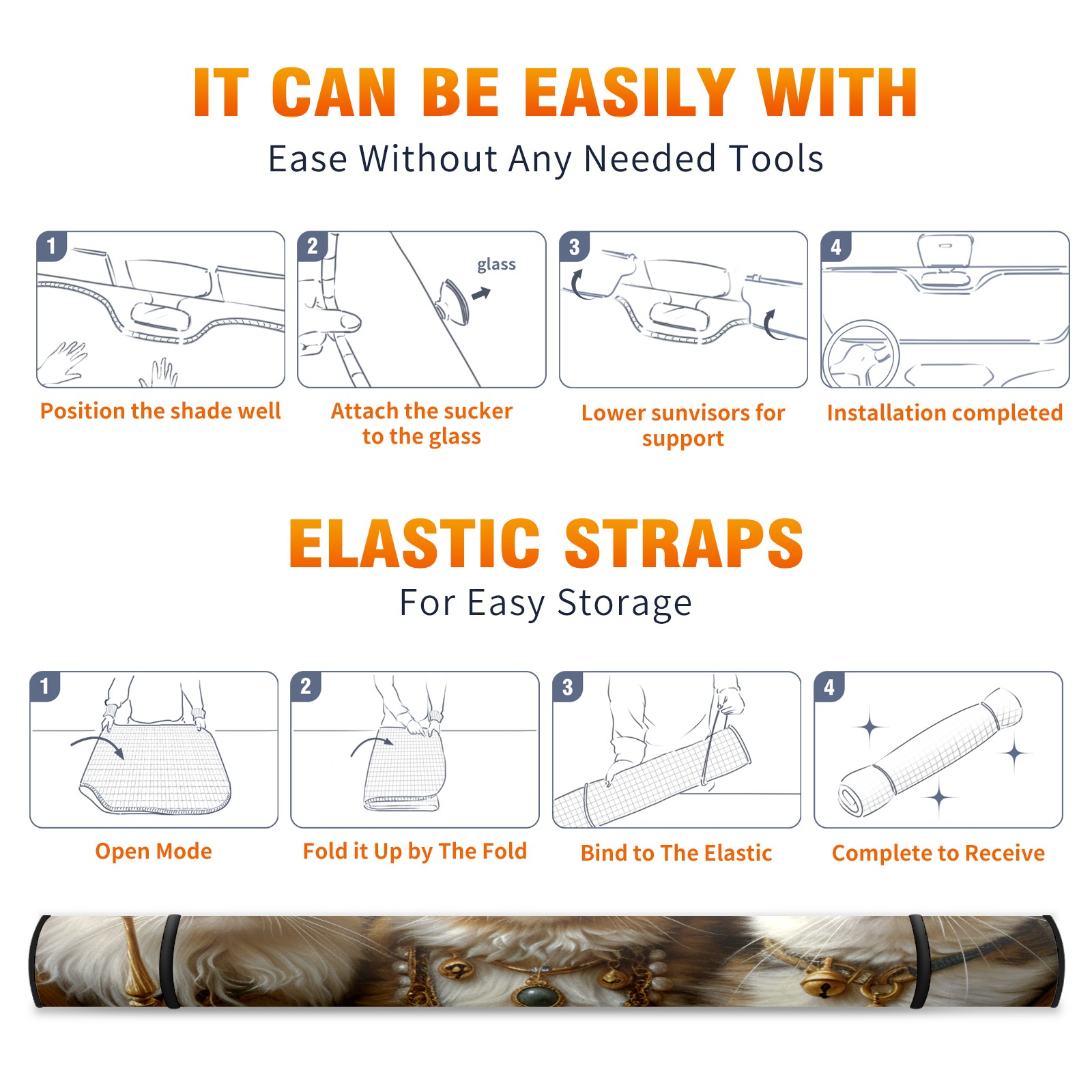 IT CAN BE EASILY WITH

Ease Without Any Needed Tools

1

Position the shade well

2

glass

Attach the sucker to the glass

3

Lower sunvisors for support

4

Installation completed

ELASTIC STRAPS

For Easy Storage

1

Open Mode

2

Fold it Up by The Fold

3

Bind to The Elastic

4

Complete to Receive