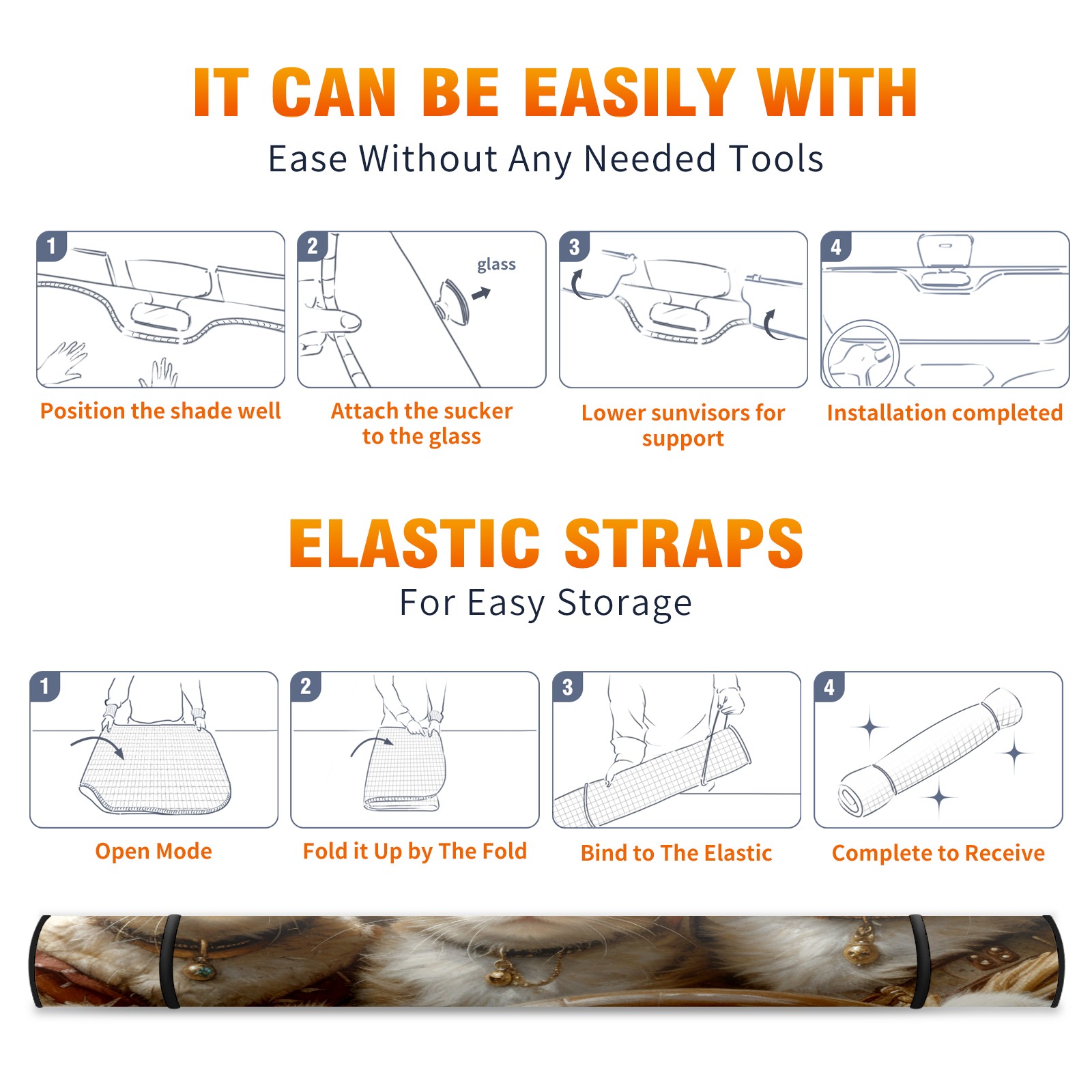 IT CAN BE EASILY WITH

Ease Without Any Needed Tools

1

Position the shade well

2

glass

Attach the sucker to the glass

3

Lower sunvisors for support

4

Installation completed

ELASTIC STRAPS

For Easy Storage

1

Open Mode

2

Fold it Up by The Fold

3

Bind to The Elastic

4

Complete to Receive