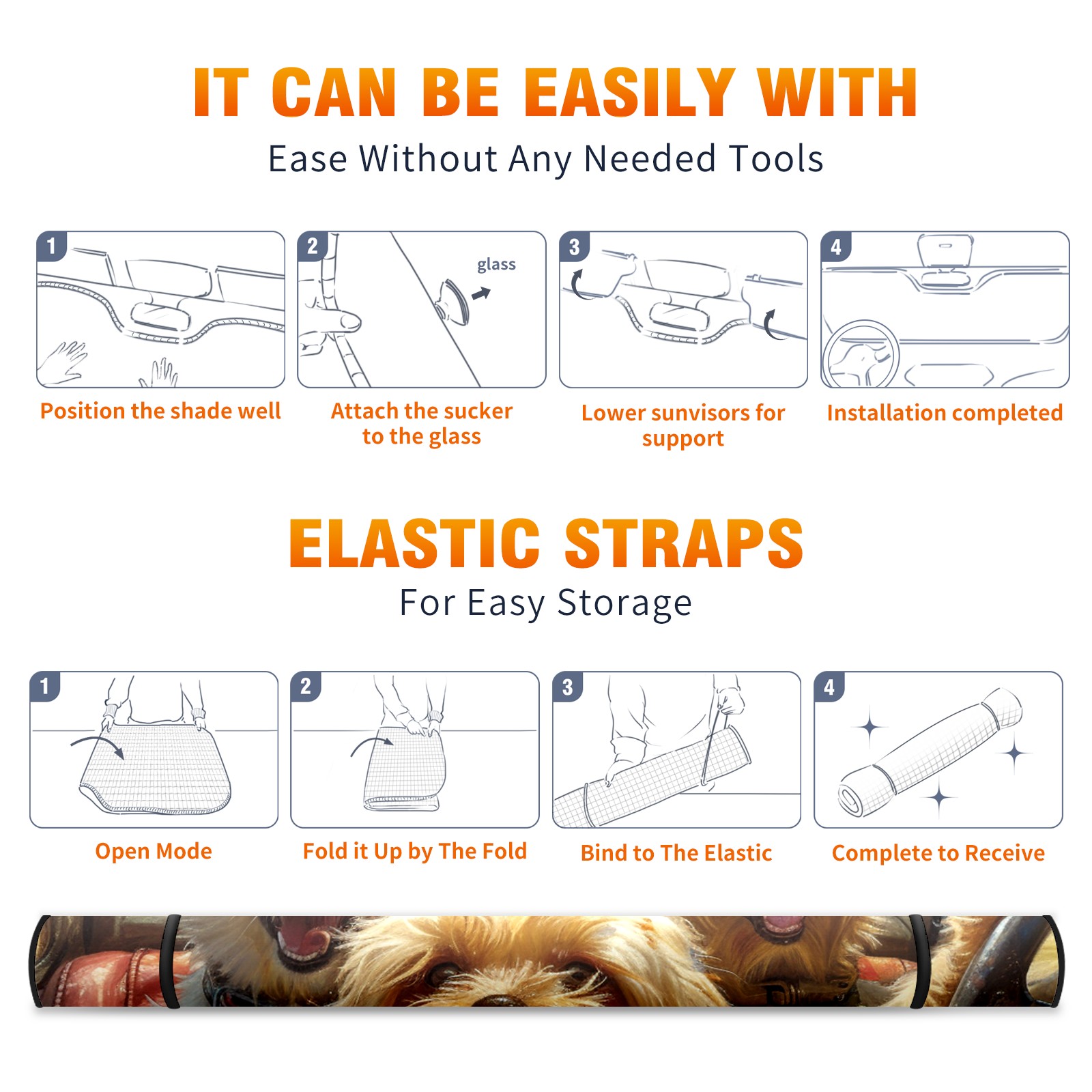 IT CAN BE EASILY WITH
Ease Without Any Needed Tools

1
Position the shade well

2
glass
Attach the sucker to the glass

3
Lower sunvisors for support

4
Installation completed

ELASTIC STRAPS
For Easy Storage

1
Open Mode

2
Fold it Up by The Fold

3
Bind to The Elastic

4
Complete to Receive