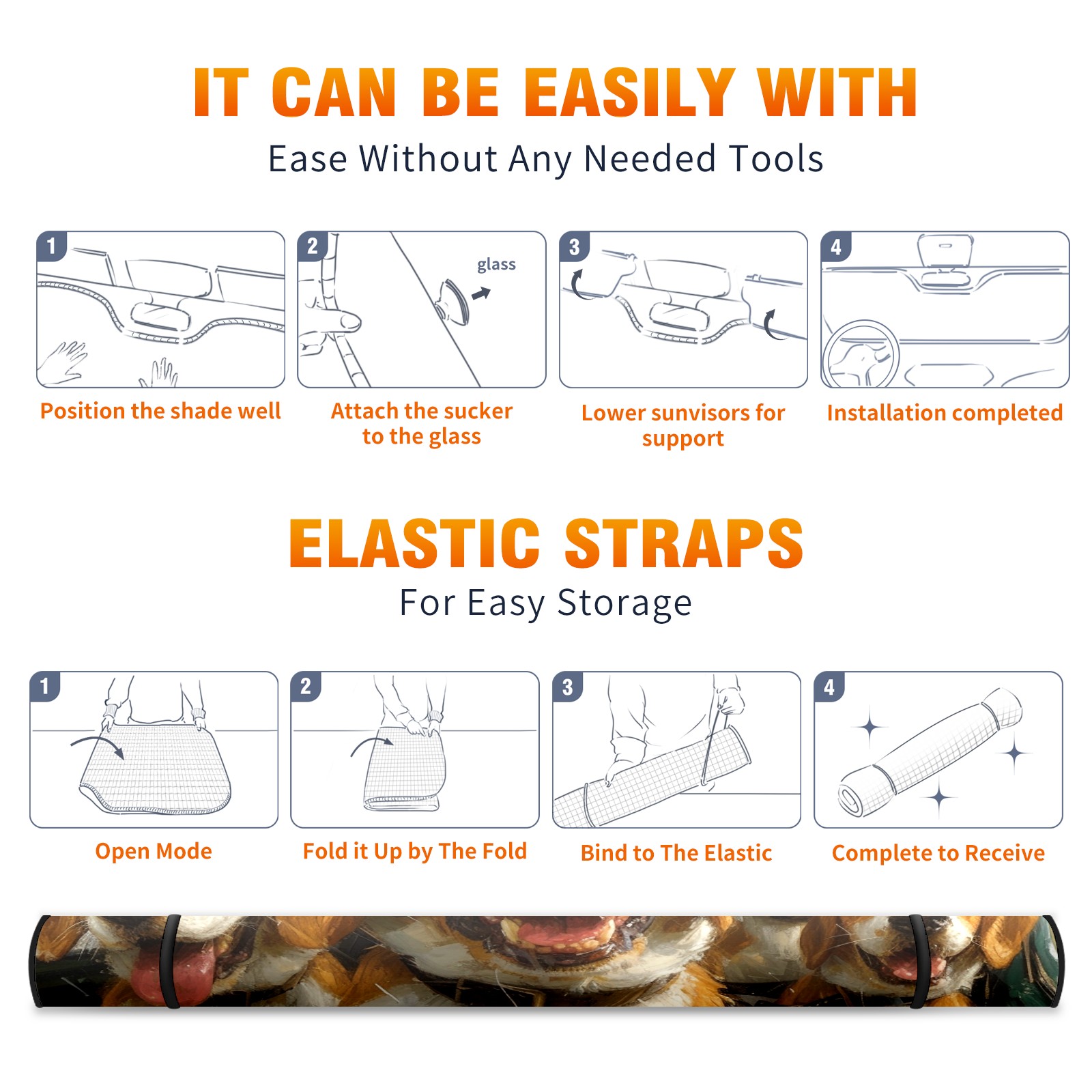 IT CAN BE EASILY WITH

Ease Without Any Needed Tools

1

Position the shade well

2

glass

Attach the sucker to the glass

3

Lower sunvisors for support

4

Installation completed

ELASTIC STRAPS

For Easy Storage

1

Open Mode

2

Fold it Up by The Fold

3

Bind to The Elastic

4

Complete to Receive