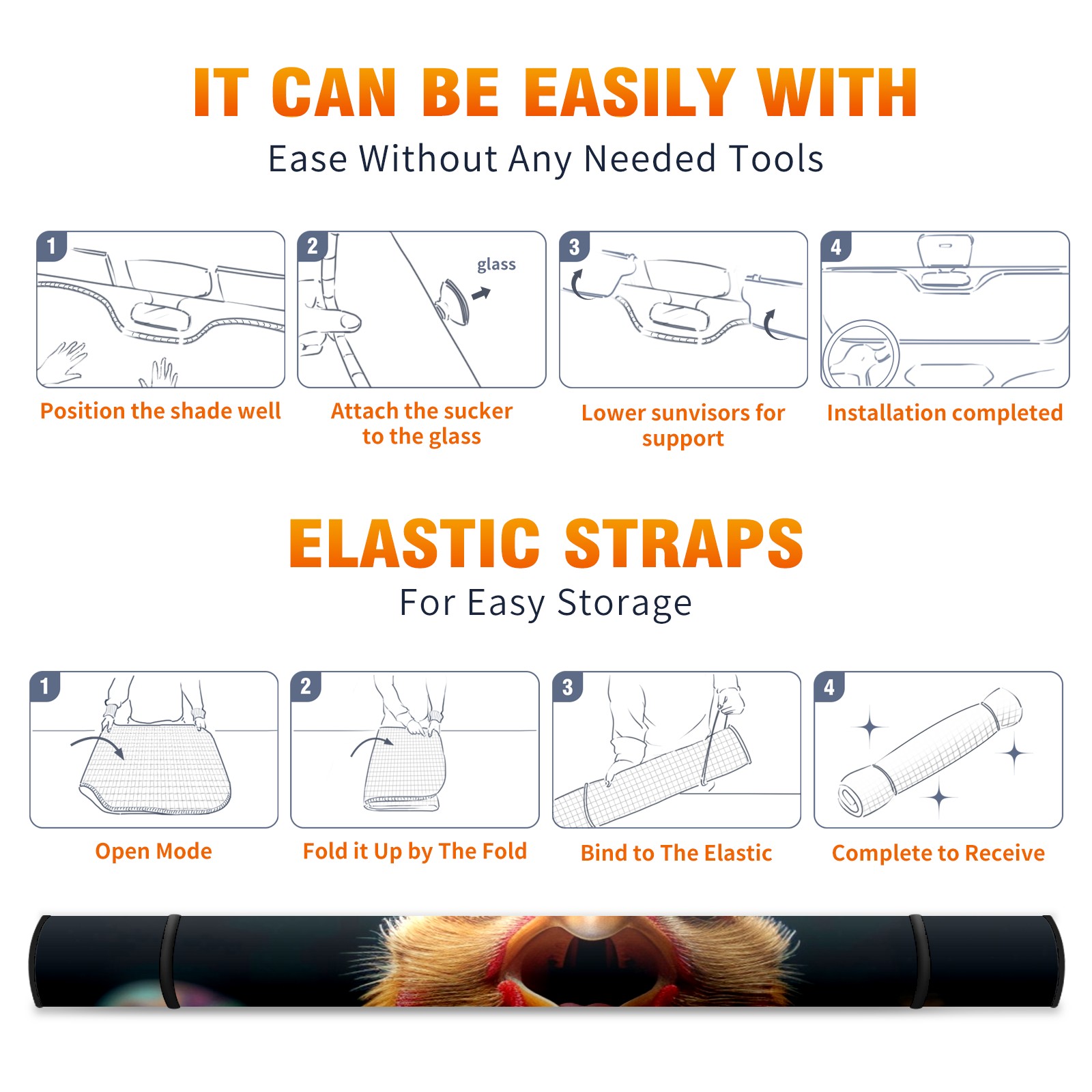 IT CAN BE EASILY WITH

Ease Without Any Needed Tools

1

Position the shade well

2

glass

Attach the sucker to the glass

3

Lower sunvisors for support

4

Installation completed

ELASTIC STRAPS

For Easy Storage

1

Open Mode

2

Fold it Up by The Fold

3

Bind to The Elastic

4

Complete to Receive