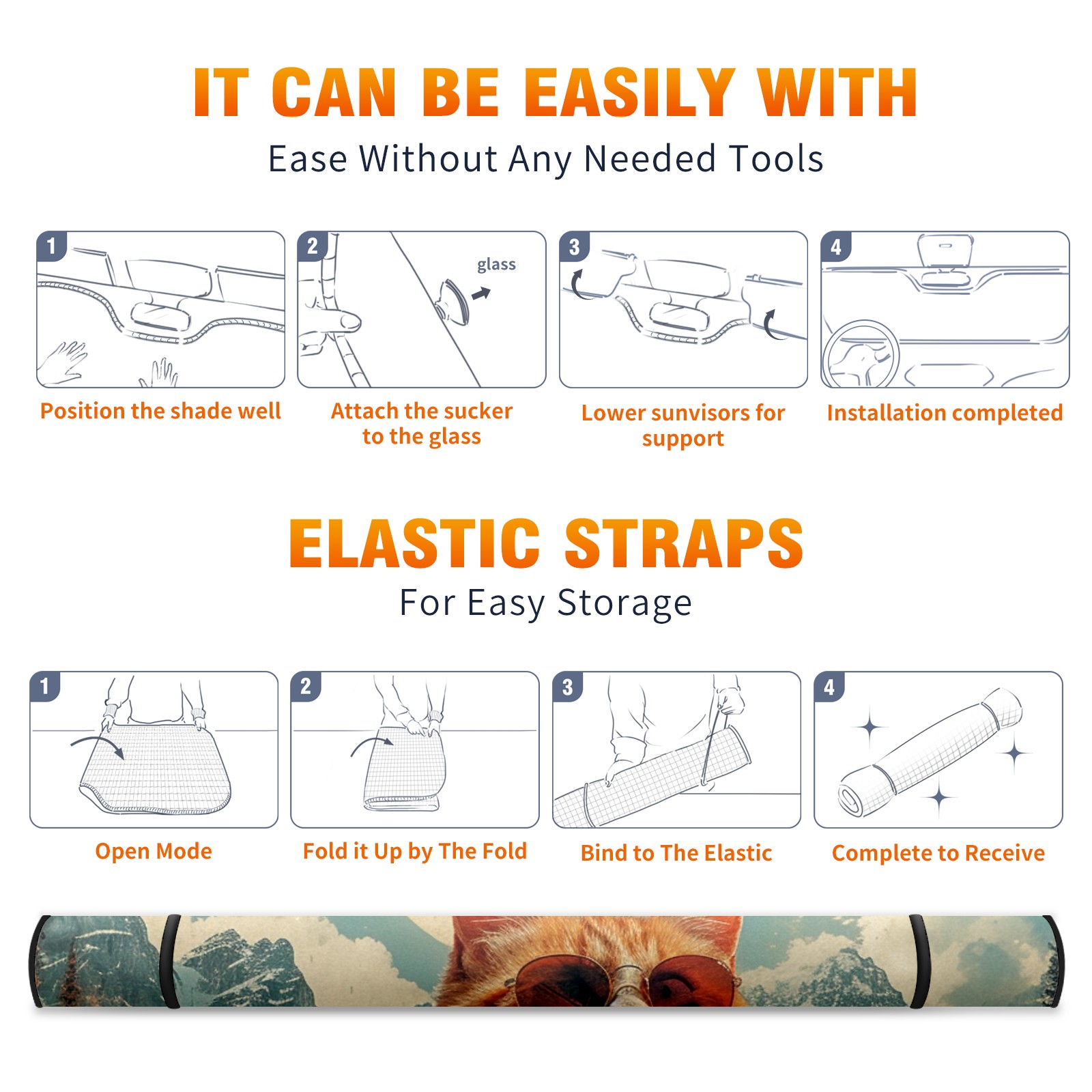 IT CAN BE EASILY WITH

Ease Without Any Needed Tools

1

Position the shade well

2

glass

Attach the sucker to the glass

3

Lower sunvisors for support

4

Installation completed

ELASTIC STRAPS

For Easy Storage

1

Open Mode

2

Fold it Up by The Fold

3

Bind to The Elastic

4

Complete to Receive