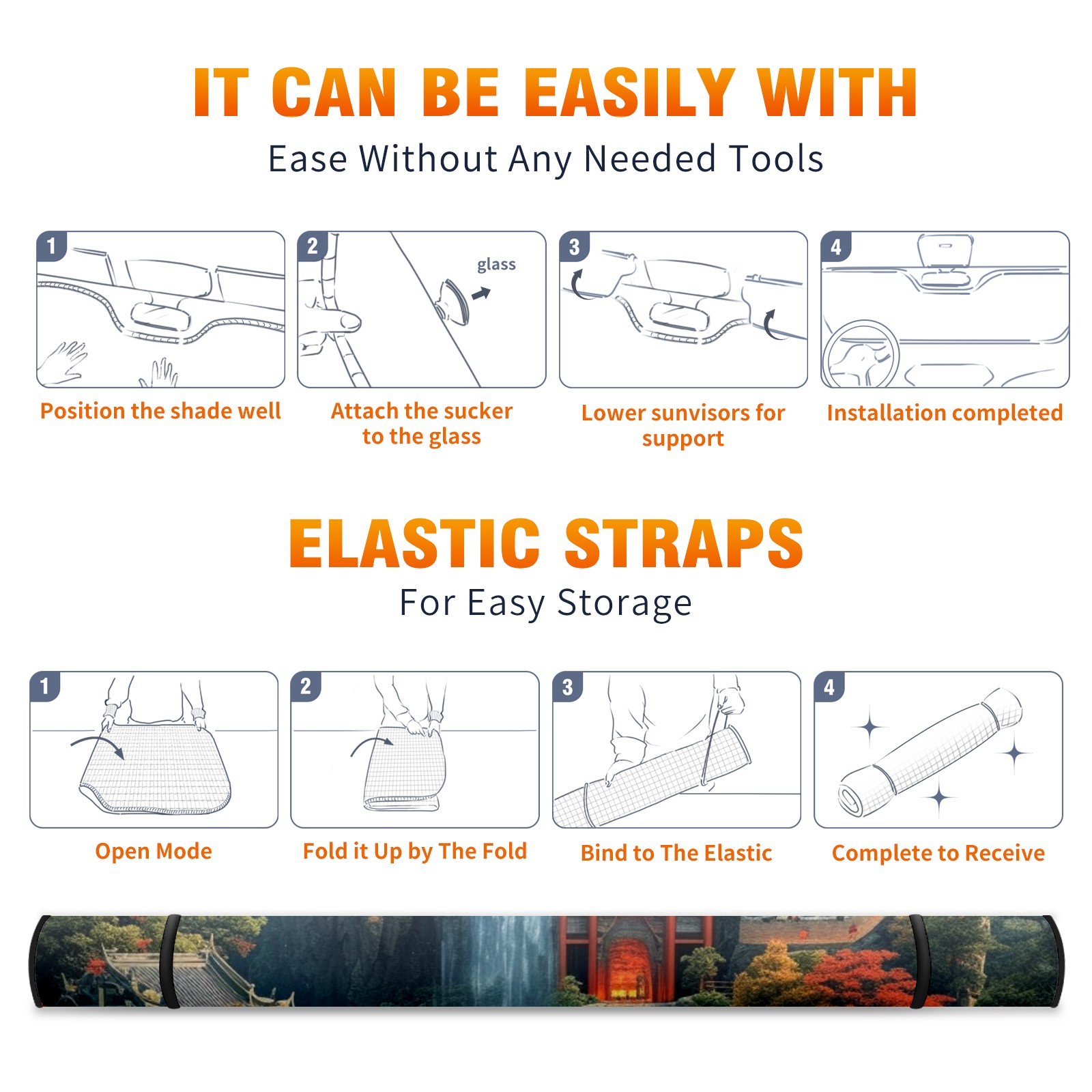 IT CAN BE EASILY WITH

Ease Without Any Needed Tools

1
Position the shade well

2
glass
Attach the sucker to the glass

3
Lower sunvisors for support

4
Installation completed

ELASTIC STRAPS

For Easy Storage

1
Open Mode

2
Fold it Up by The Fold

3
Bind to The Elastic

4
Complete to Receive