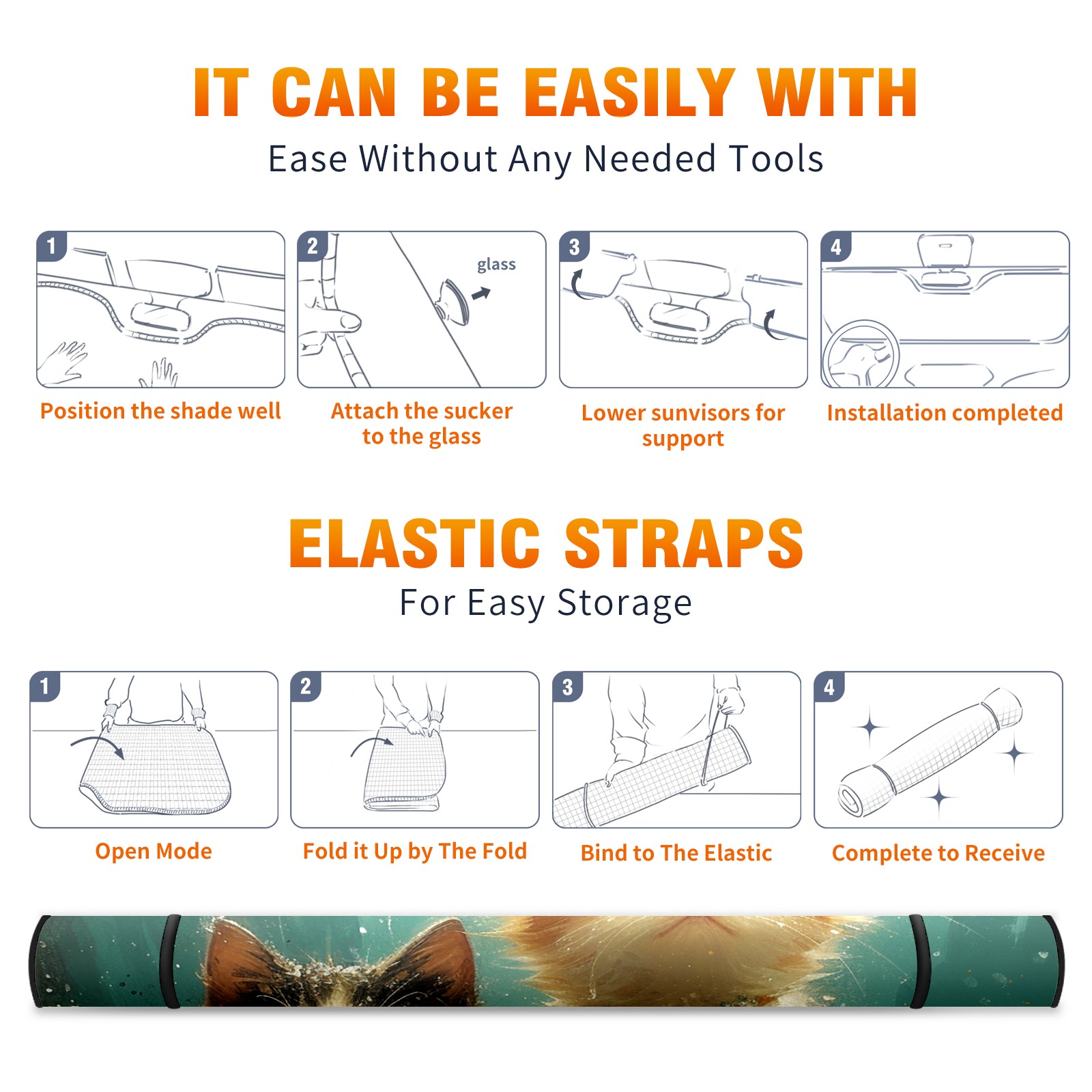 IT CAN BE EASILY WITH

Ease Without Any Needed Tools

1

Position the shade well

2

glass

Attach the sucker to the glass

3

Lower sunvisors for support

4

Installation completed

ELASTIC STRAPS

For Easy Storage

1

Open Mode

2

Fold it Up by The Fold

3

Bind to The Elastic

4

Complete to Receive