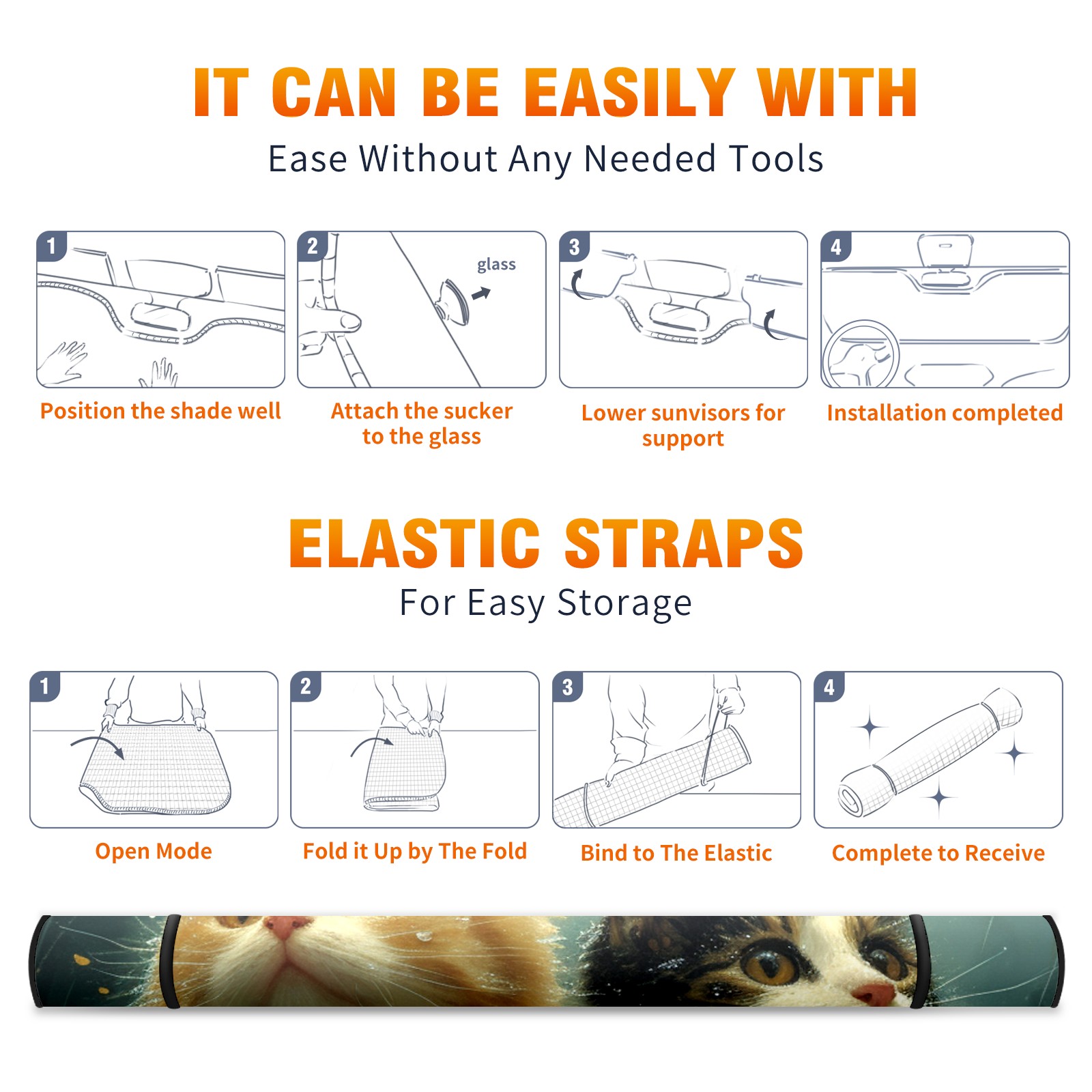 IT CAN BE EASILY WITH
Ease Without Any Needed Tools

1
Position the shade well

2
glass
Attach the sucker to the glass

3
Lower sunvisors for support

4
Installation completed

ELASTIC STRAPS
For Easy Storage

1
Open Mode

2
Fold it Up by The Fold

3
Bind to The Elastic

4
Complete to Receive