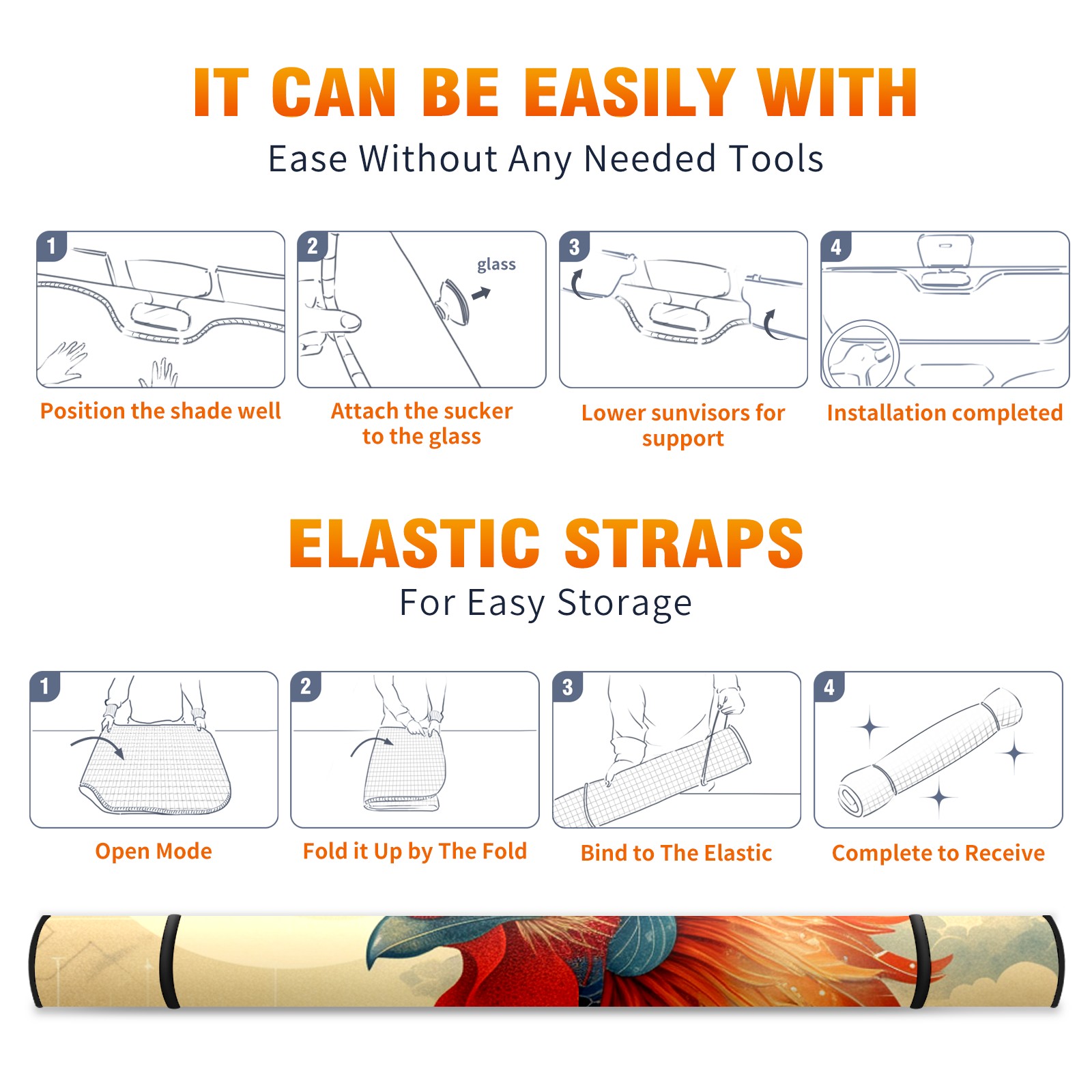 IT CAN BE EASILY WITH
Ease Without Any Needed Tools

1
Position the shade well

2
glass
Attach the sucker to the glass

3
Lower sunvisors for support

4
Installation completed

ELASTIC STRAPS
For Easy Storage

1
Open Mode

2
Fold it Up by The Fold

3
Bind to The Elastic

4
Complete to Receive