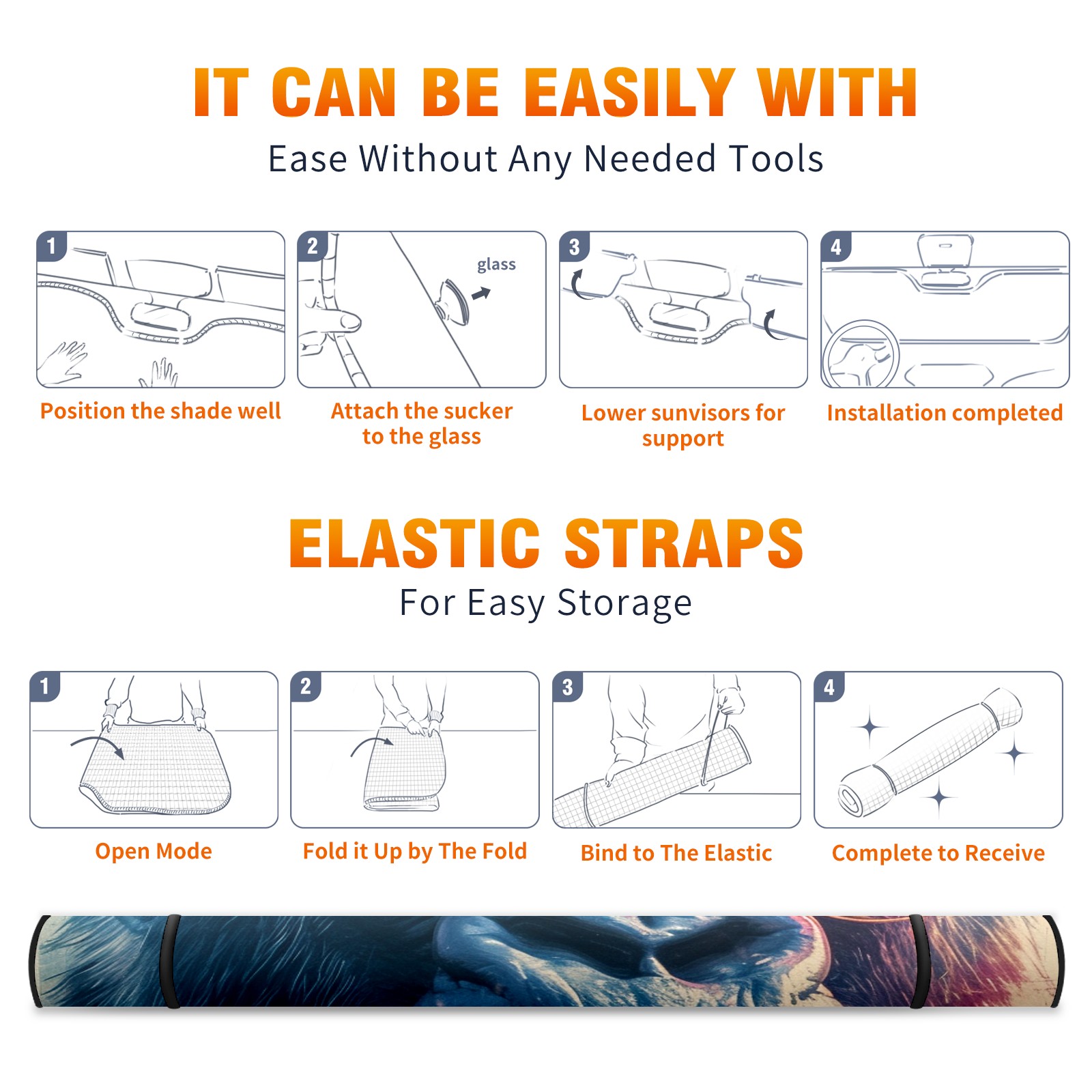 IT CAN BE EASILY WITH
Ease Without Any Needed Tools

1
Position the shade well

2
glass
Attach the sucker to the glass

3
Lower sunvisors for support

4
Installation completed

ELASTIC STRAPS
For Easy Storage

1
Open Mode

2
Fold it Up by The Fold

3
Bind to The Elastic

4
Complete to Receive