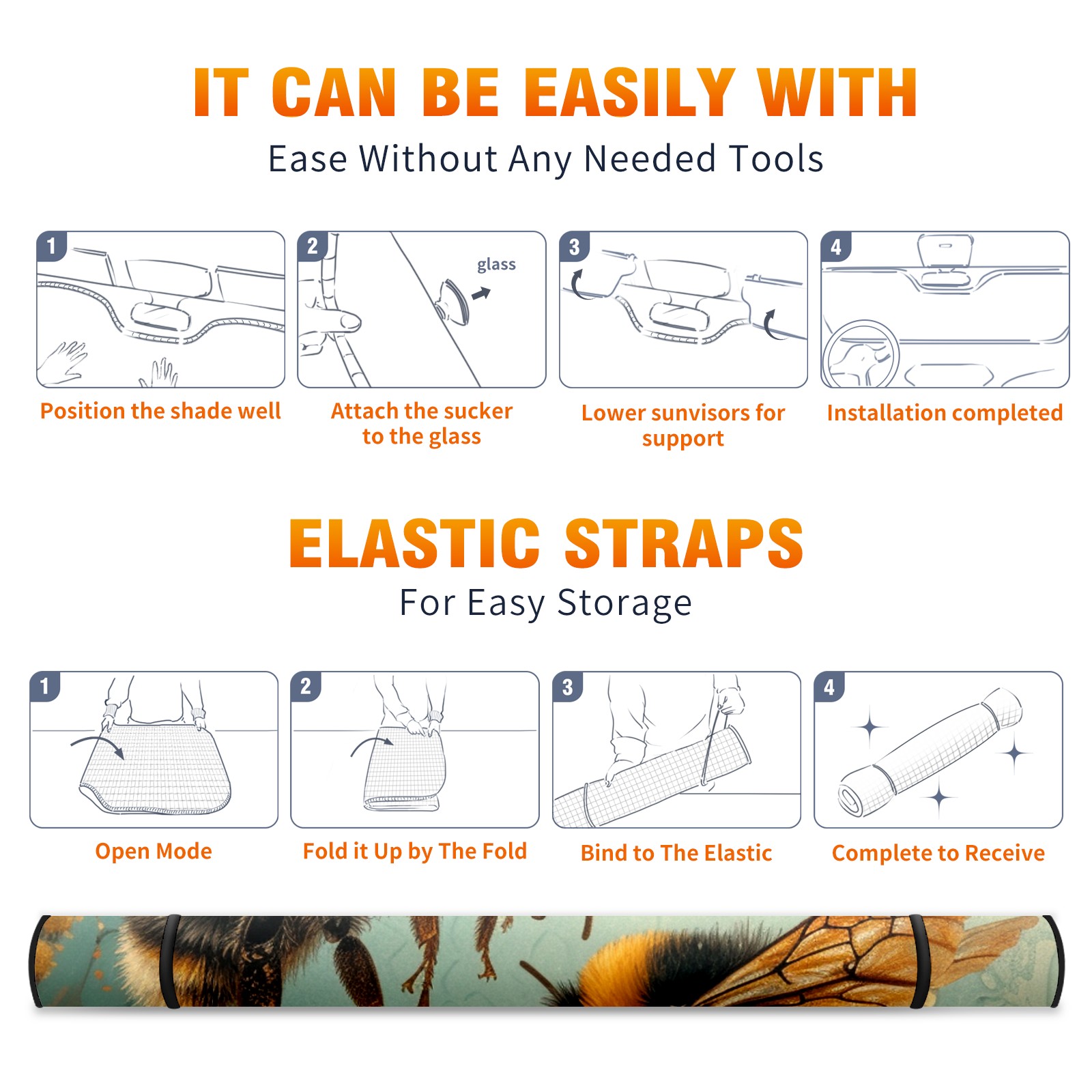 IT CAN BE EASILY WITH
Ease Without Any Needed Tools

1
Position the shade well

2
glass
Attach the sucker to the glass

3
Lower sunvisors for support

4
Installation completed

ELASTIC STRAPS
For Easy Storage

1
Open Mode

2
Fold it Up by The Fold

3
Bind to The Elastic

4
Complete to Receive