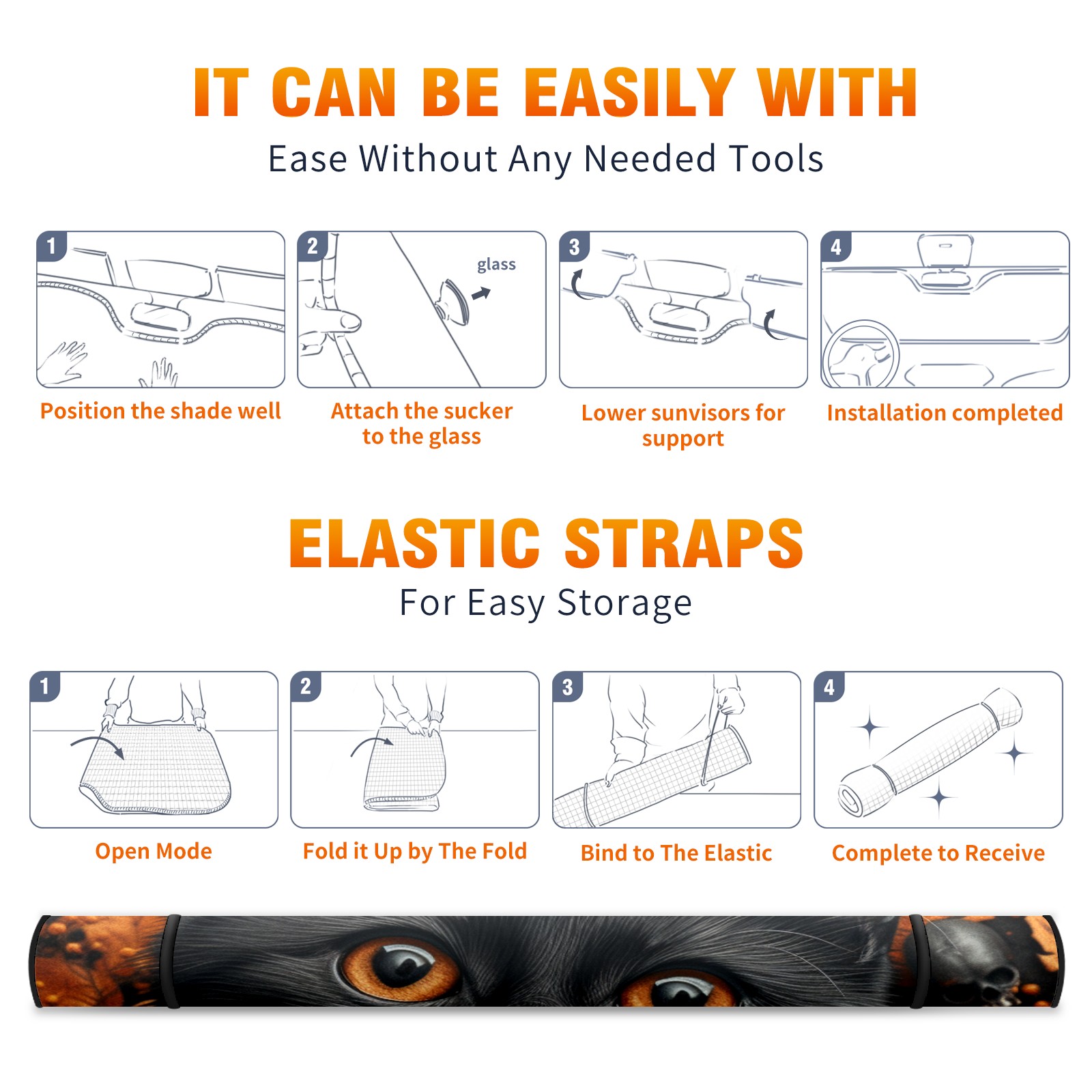 IT CAN BE EASILY WITH

Ease Without Any Needed Tools

1

Position the shade well

2

glass

Attach the sucker to the glass

3

Lower sunvisors for support

4

Installation completed

ELASTIC STRAPS

For Easy Storage

1

Open Mode

2

Fold it Up by The Fold

3

Bind to The Elastic

4

Complete to Receive