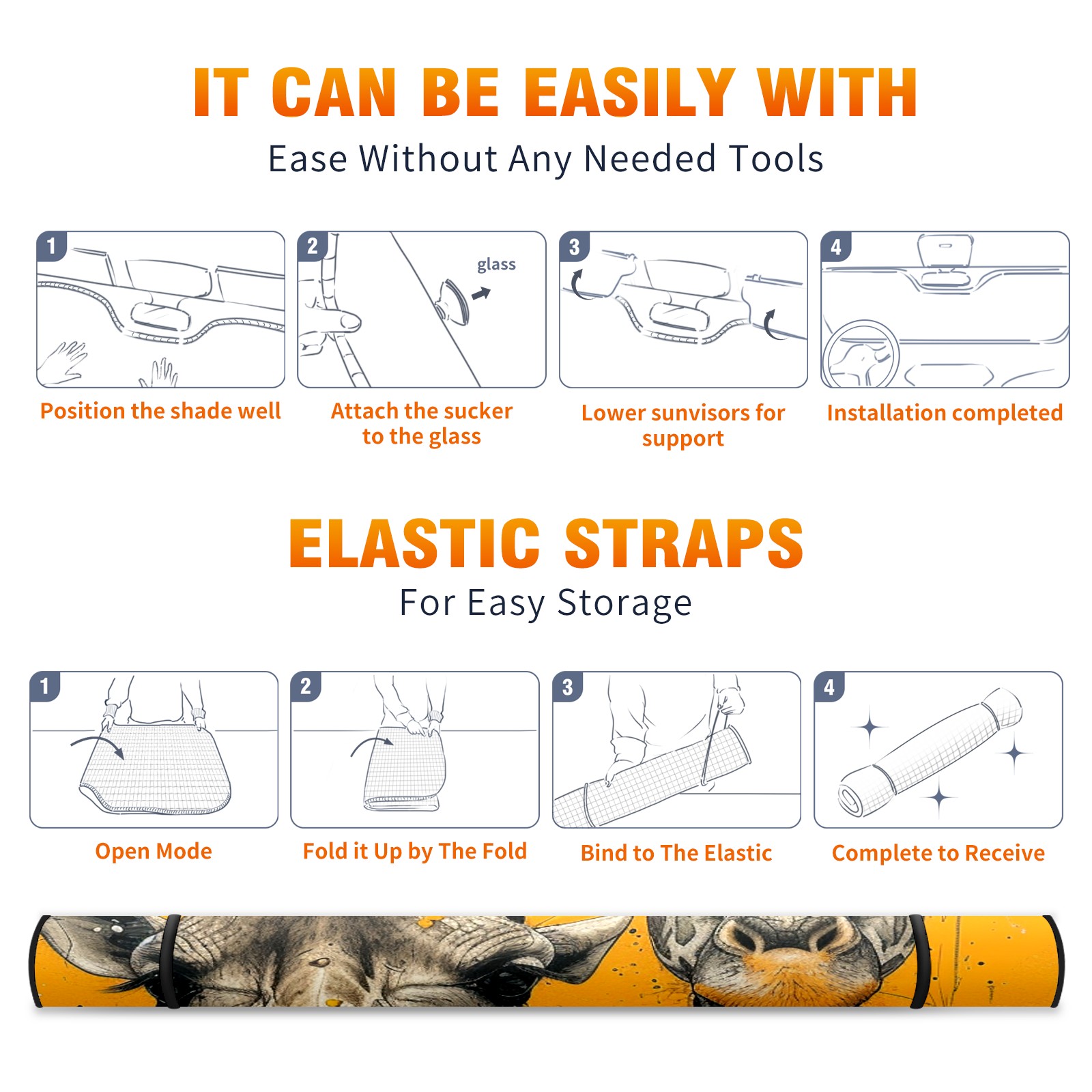 IT CAN BE EASILY WITH
Ease Without Any Needed Tools

1
Position the shade well

2
glass
Attach the sucker to the glass

3
Lower sunvisors for support

4
Installation completed

ELASTIC STRAPS
For Easy Storage

1
Open Mode

2
Fold it Up by The Fold

3
Bind to The Elastic

4
Complete to Receive