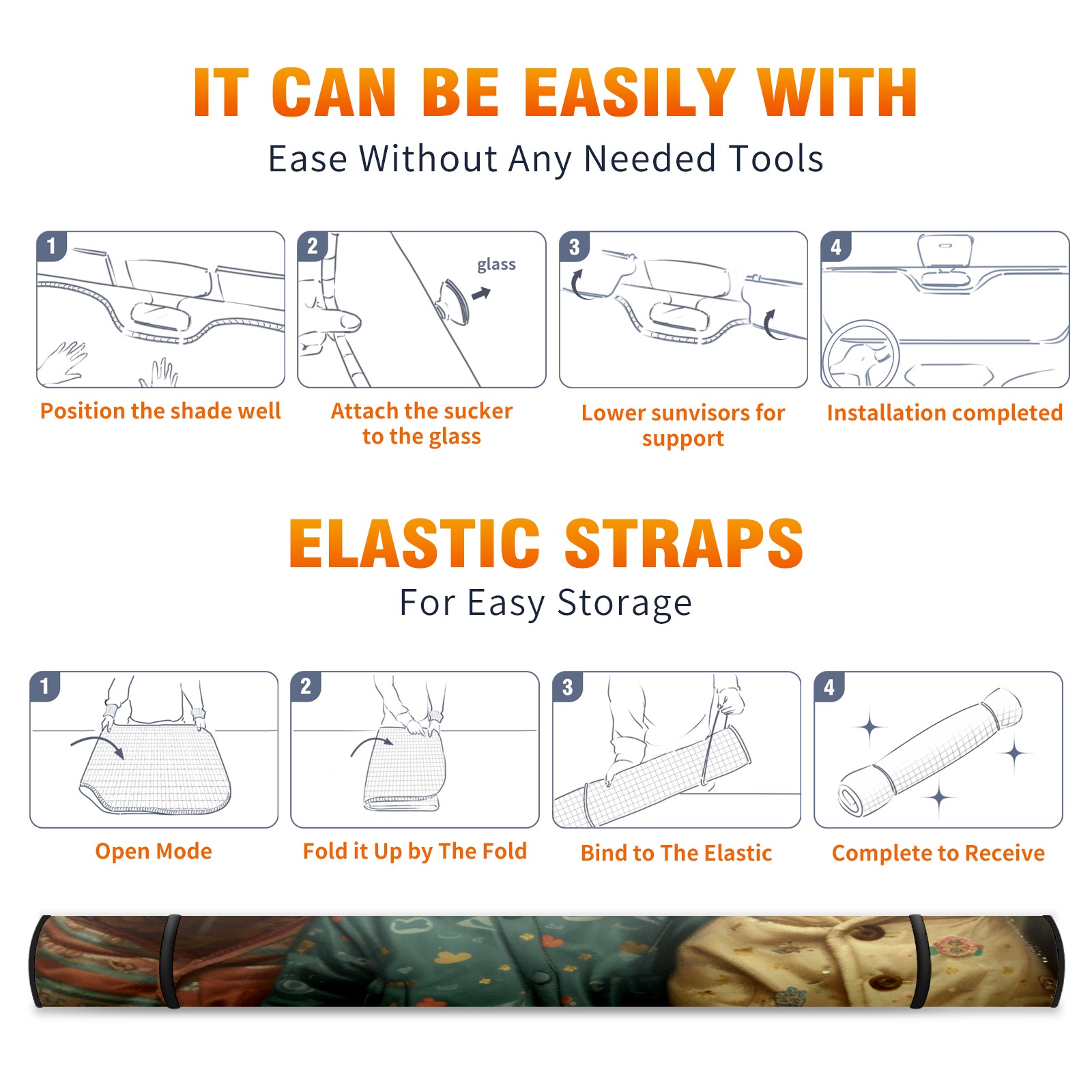 IT CAN BE EASILY WITH
Ease Without Any Needed Tools

1
Position the shade well

2
glass
Attach the sucker to the glass

3
Lower sunvisors for support

4
Installation completed

ELASTIC STRAPS
For Easy Storage

1
Open Mode

2
Fold it Up by The Fold

3
Bind to The Elastic

4
Complete to Receive