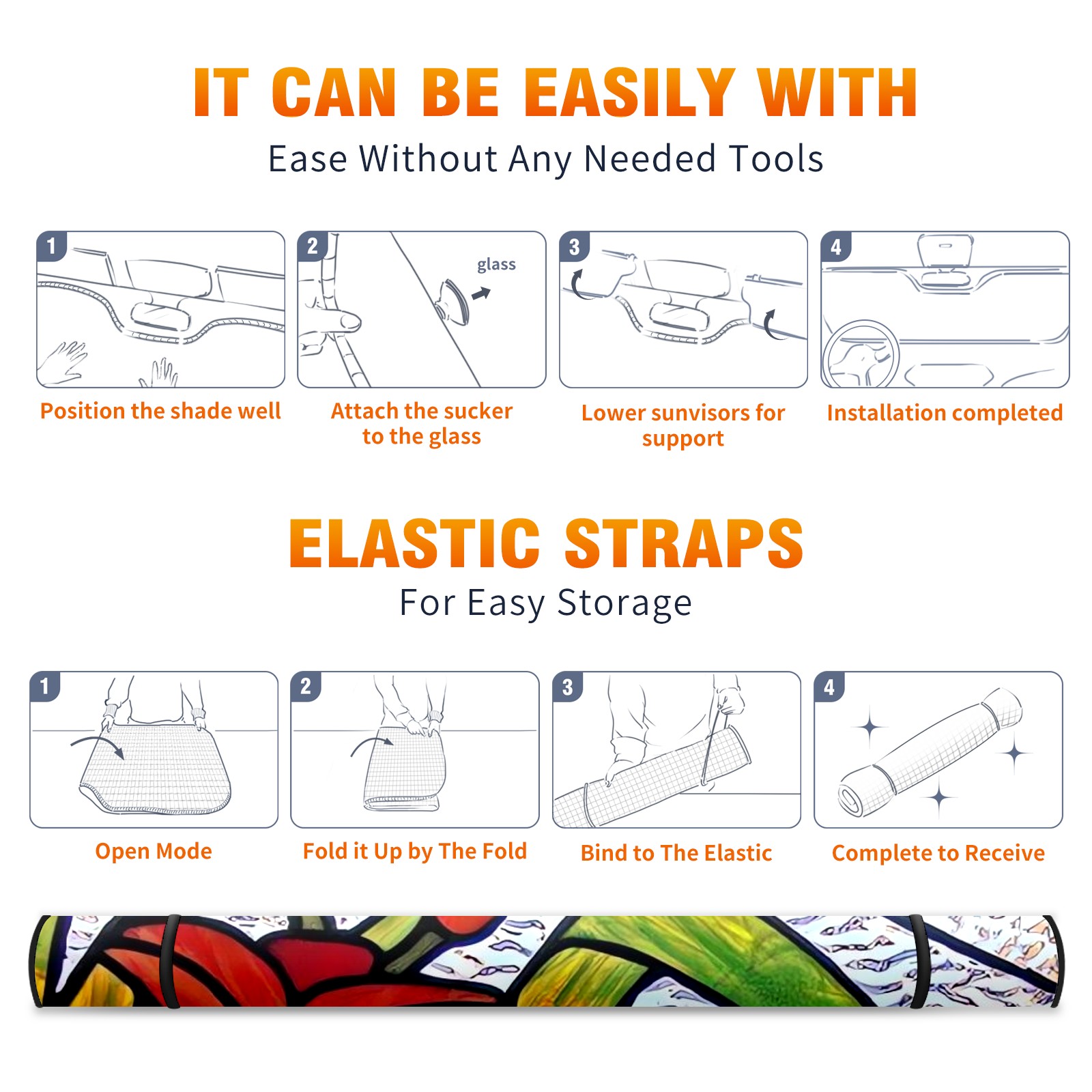 IT CAN BE EASILY WITH
Ease Without Any Needed Tools

1
Position the shade well

2
glass
Attach the sucker to the glass

3
Lower sunvisors for support

4
Installation completed

ELASTIC STRAPS
For Easy Storage

1
Open Mode

2
Fold it Up by The Fold

3
Bind to The Elastic

4
Complete to Receive