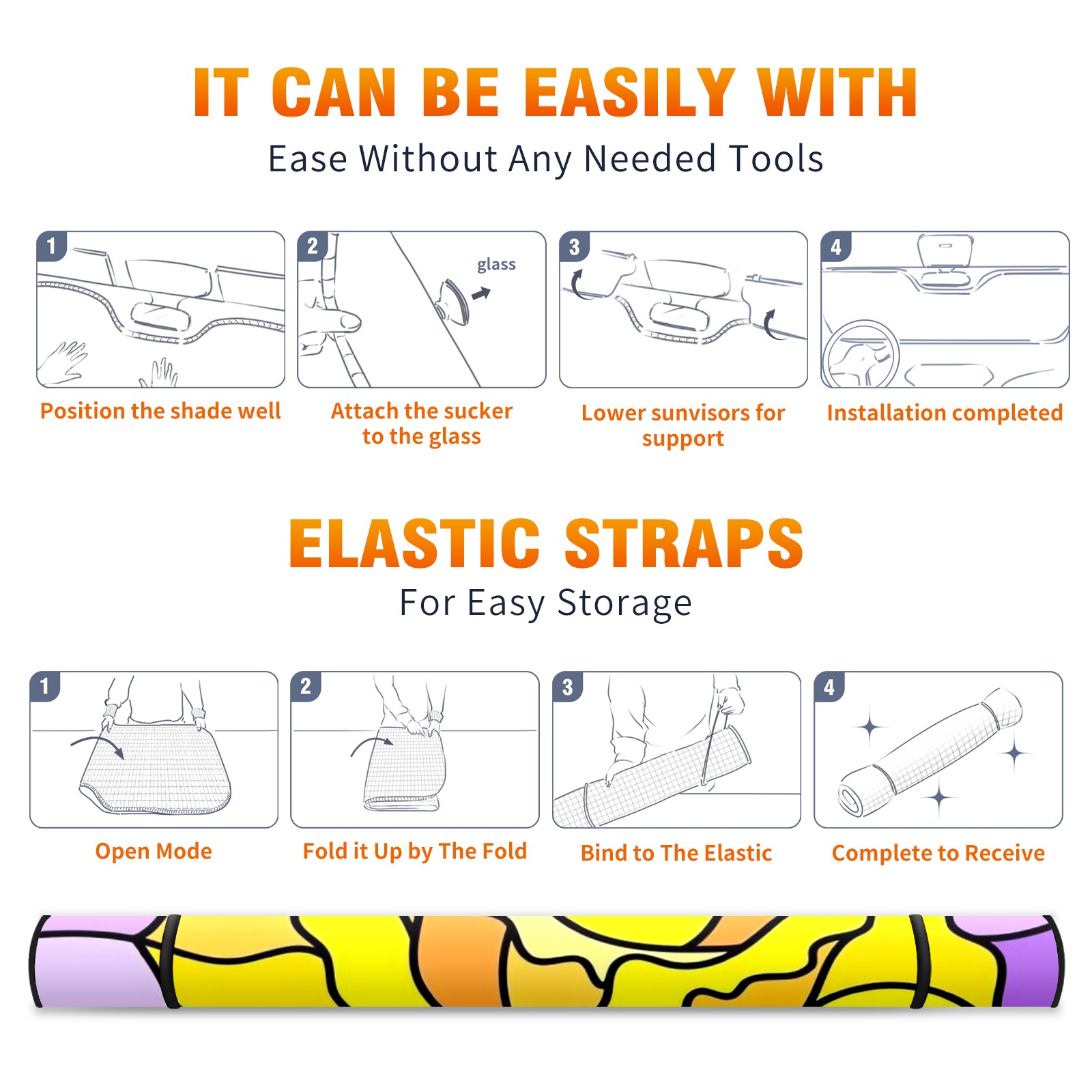 IT CAN BE EASILY WITH

Ease Without Any Needed Tools

1

Position the shade well

2

glass

Attach the sucker to the glass

3

Lower sunvisors for support

4

Installation completed

ELASTIC STRAPS

For Easy Storage

1

Open Mode

2

Fold it Up by The Fold

3

Bind to The Elastic

4

Complete to Receive