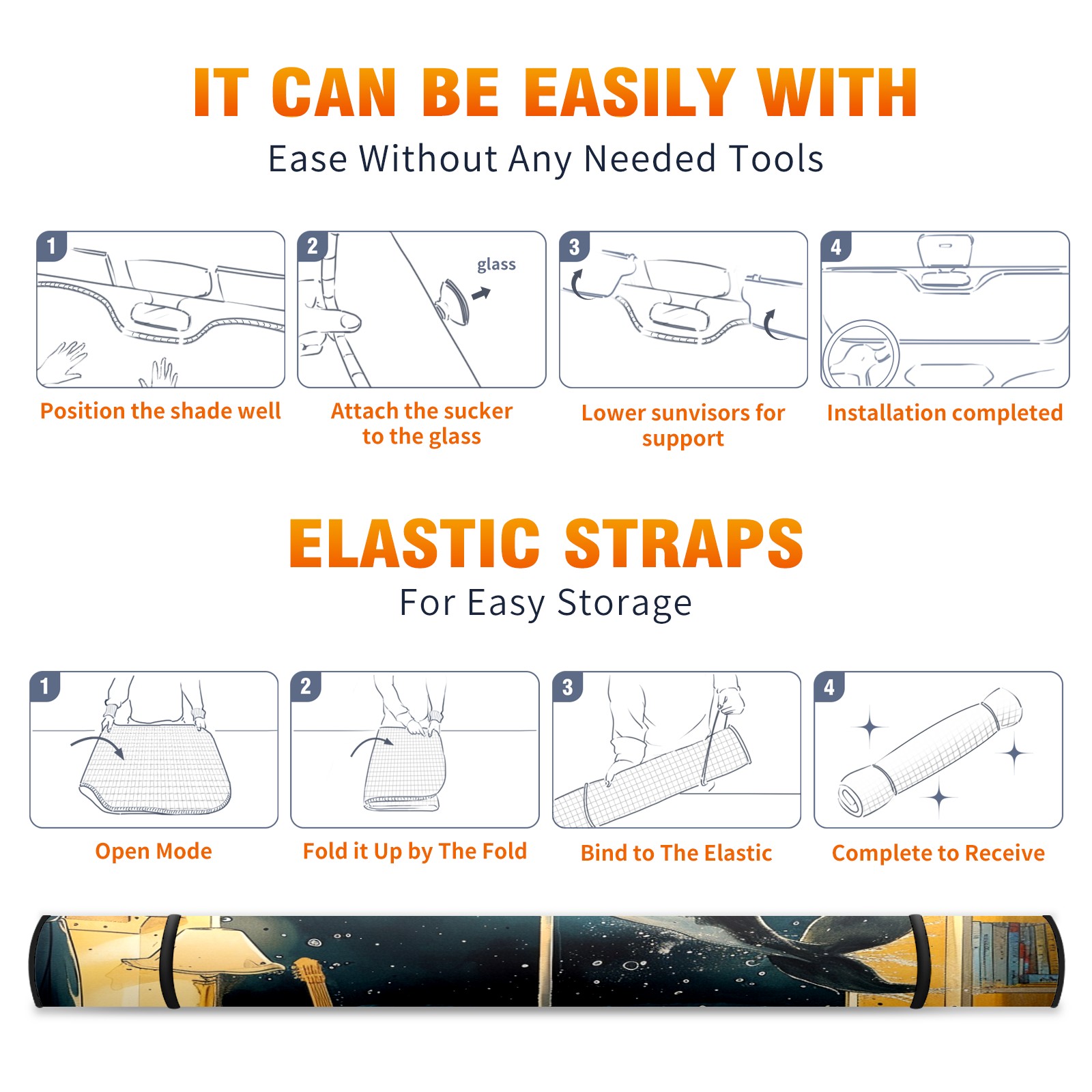 IT CAN BE EASILY WITH
Ease Without Any Needed Tools

1
Position the shade well

2
glass
Attach the sucker to the glass

3
Lower sunvisors for support

4
Installation completed

ELASTIC STRAPS
For Easy Storage

1
Open Mode

2
Fold it Up by The Fold

3
Bind to The Elastic

4
Complete to Receive