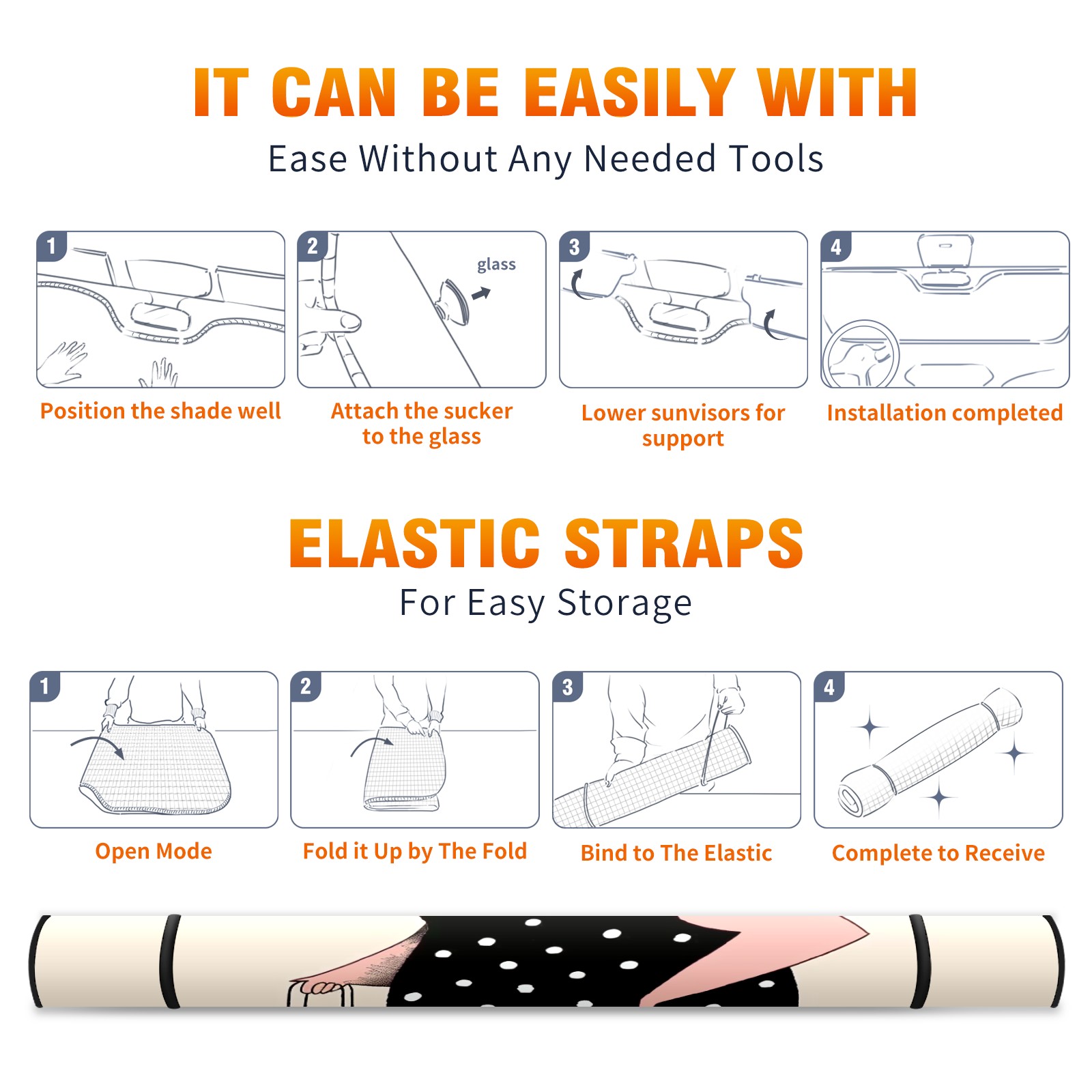 IT CAN BE EASILY WITH

Ease Without Any Needed Tools

1

Position the shade well

2

glass

Attach the sucker to the glass

3

Lower sunvisors for support

4

Installation completed

ELASTIC STRAPS

For Easy Storage

1

Open Mode

2

Fold it Up by The Fold

3

Bind to The Elastic

4

Complete to Receive