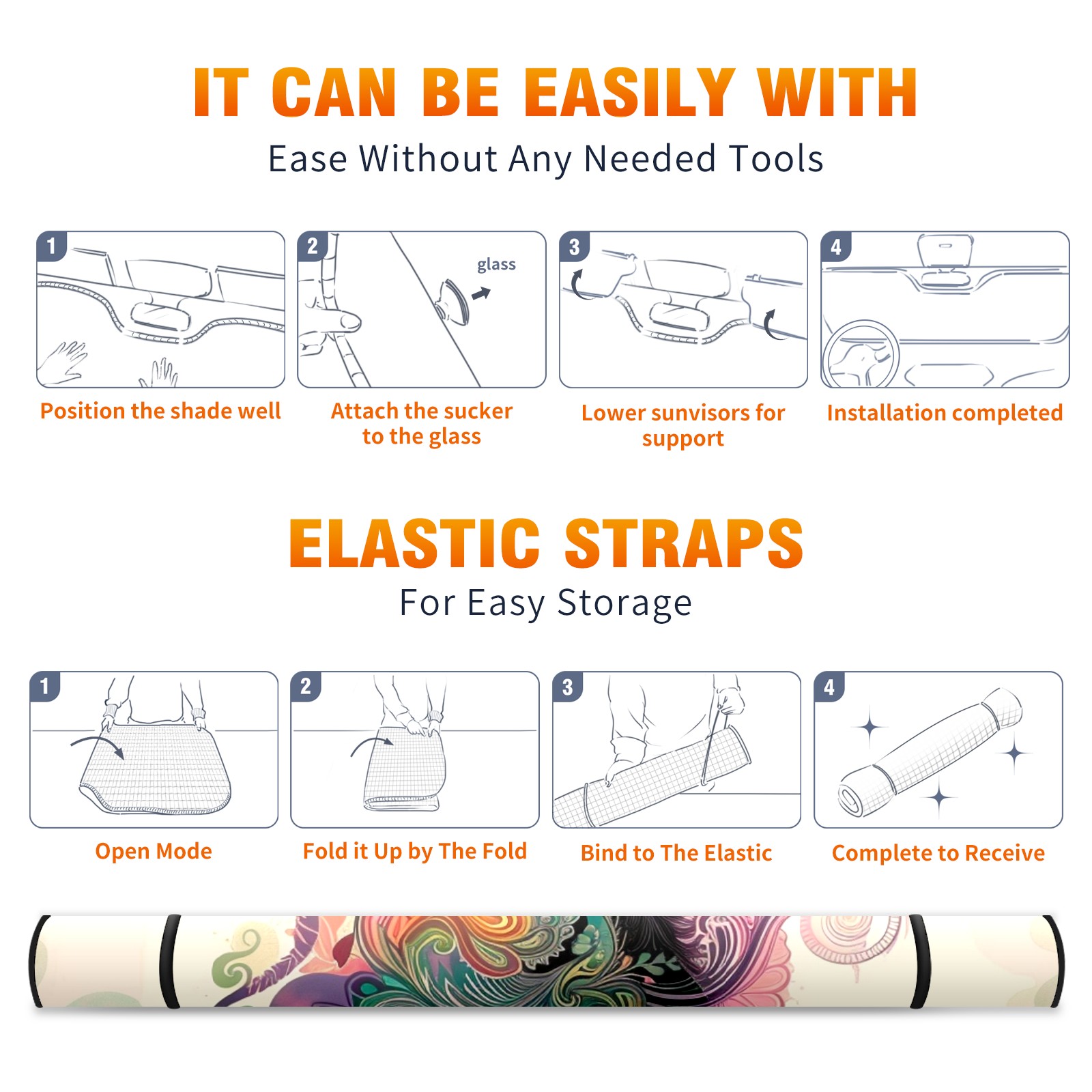 IT CAN BE EASILY WITH

Ease Without Any Needed Tools

1

Position the shade well

2

glass

Attach the sucker to the glass

3

Lower sunvisors for support

4

Installation completed

ELASTIC STRAPS

For Easy Storage

1

Open Mode

2

Fold it Up by The Fold

3

Bind to The Elastic

4

Complete to Receive