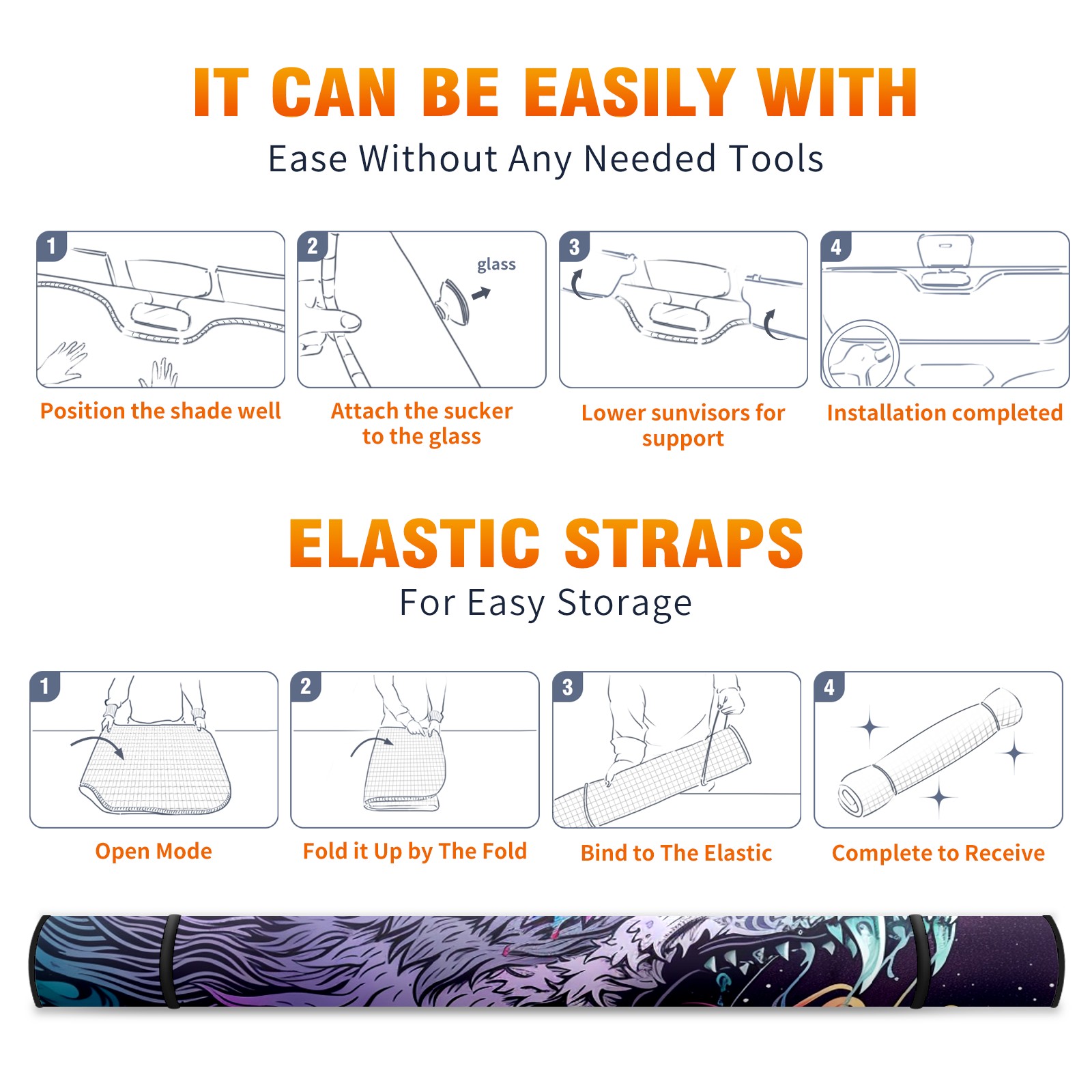 IT CAN BE EASILY WITH

Ease Without Any Needed Tools

1

Position the shade well

2

glass

Attach the sucker to the glass

3

Lower sunvisors for support

4

Installation completed

ELASTIC STRAPS

For Easy Storage

1

Open Mode

2

Fold it Up by The Fold

3

Bind to The Elastic

4

Complete to Receive