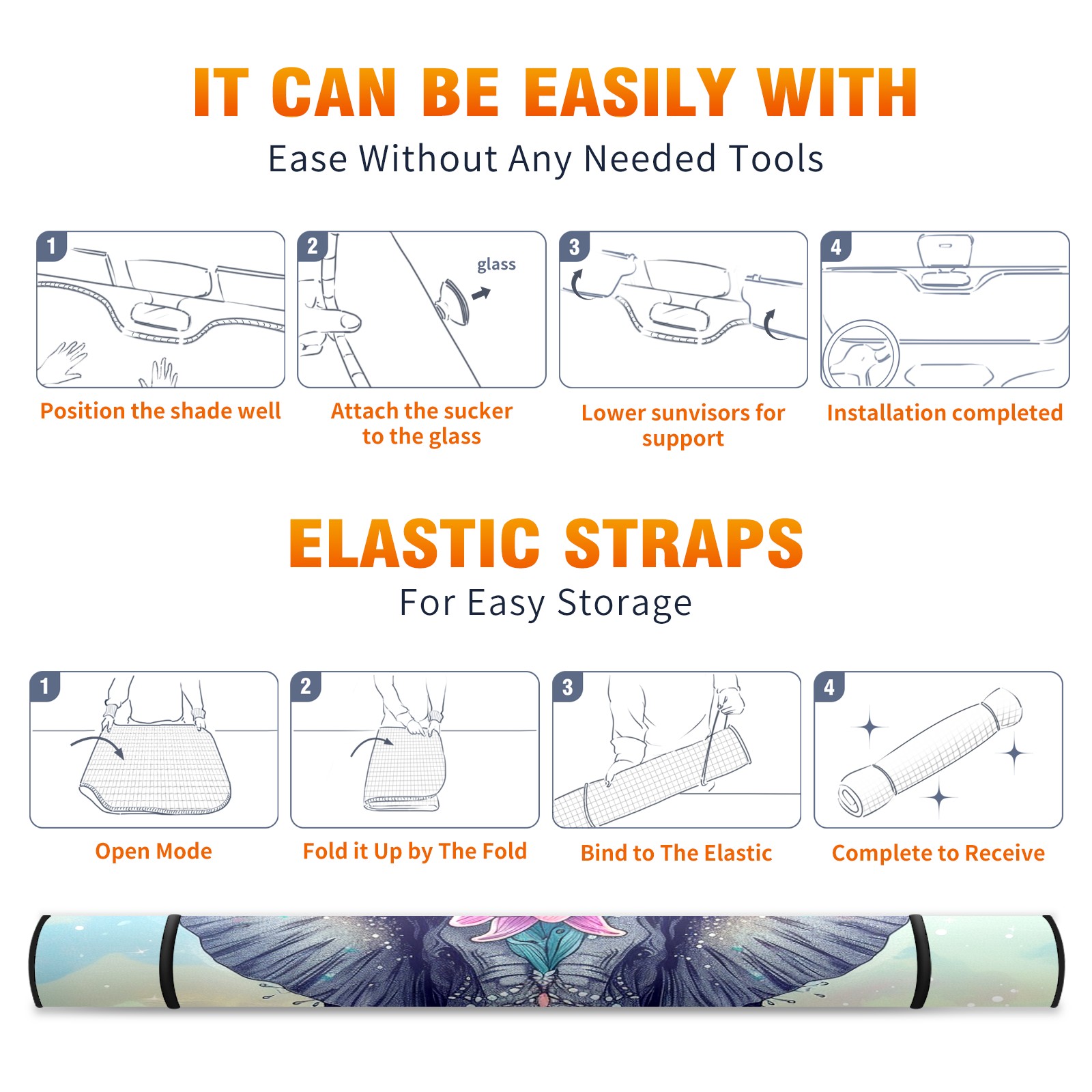 IT CAN BE EASILY WITH
Ease Without Any Needed Tools

1
Position the shade well

2
glass
Attach the sucker to the glass

3
Lower sunvisors for support

4
Installation completed

ELASTIC STRAPS
For Easy Storage

1
Open Mode

2
Fold it Up by The Fold

3
Bind to The Elastic

4
Complete to Receive