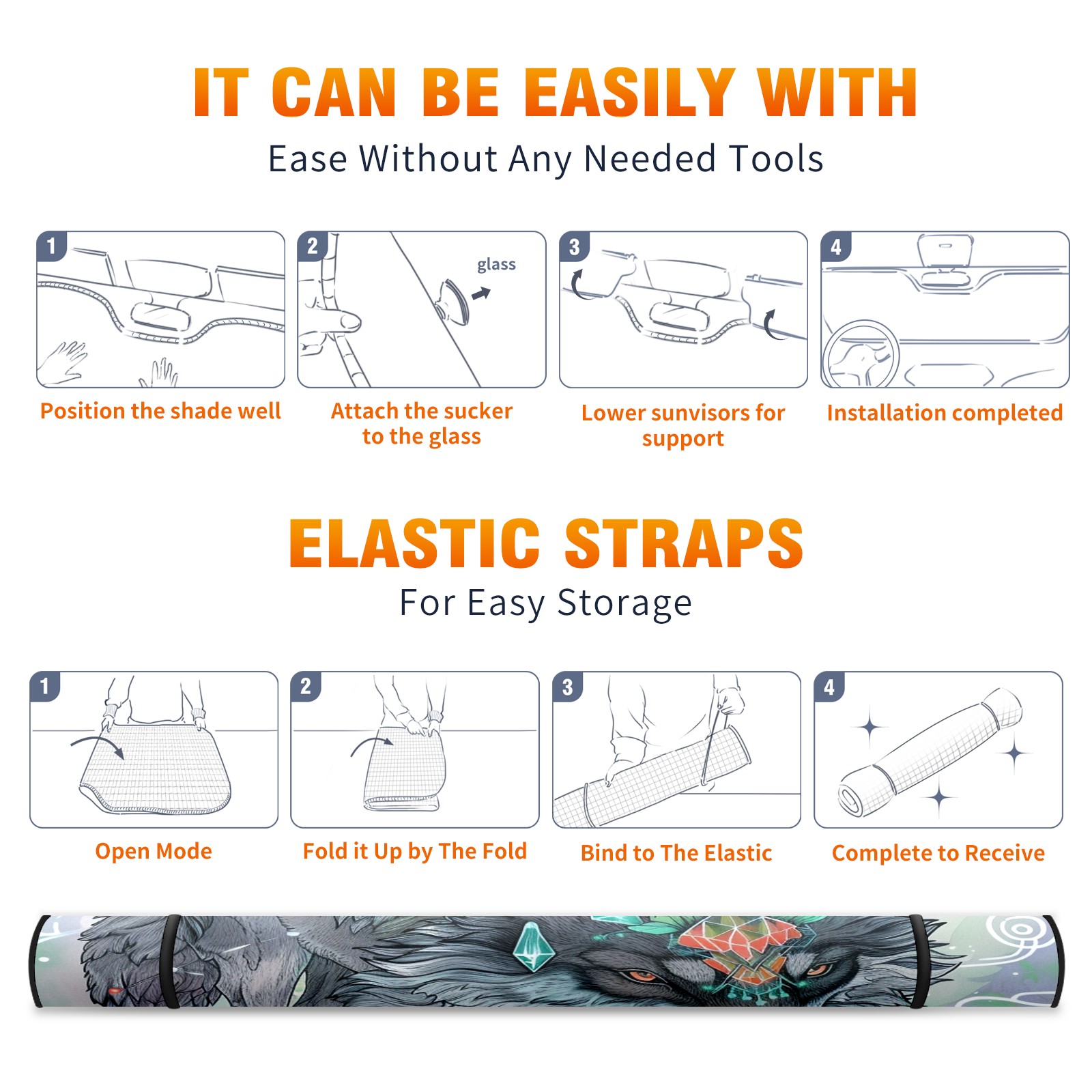 IT CAN BE EASILY WITH

Ease Without Any Needed Tools

1

Position the shade well

2

glass

Attach the sucker to the glass

3

Lower sunvisors for support

4

Installation completed

ELASTIC STRAPS

For Easy Storage

1

Open Mode

2

Fold it Up by The Fold

3

Bind to The Elastic

4

Complete to Receive