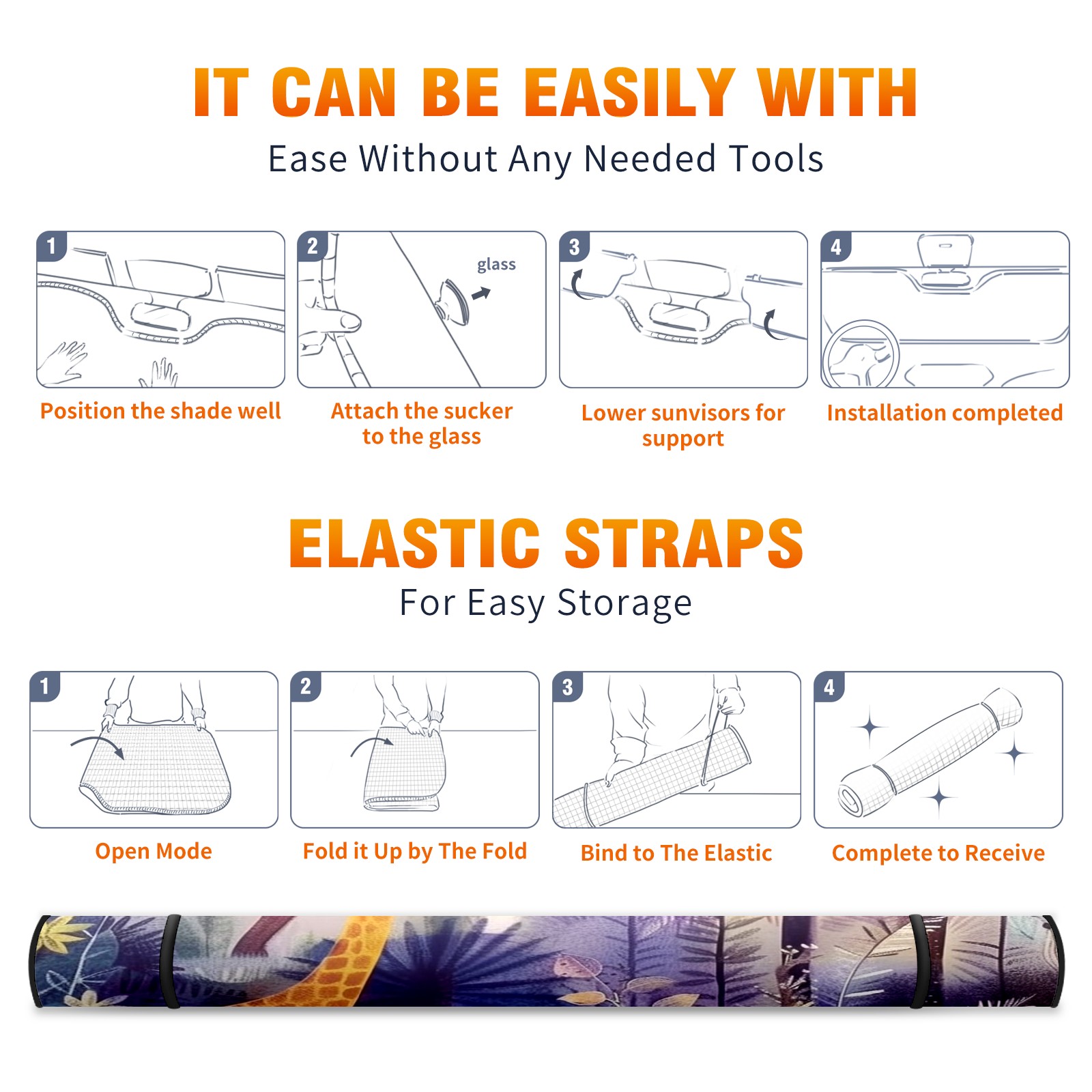 IT CAN BE EASILY WITH
Ease Without Any Needed Tools

1
Position the shade well

2
glass
Attach the sucker to the glass

3
Lower sunvisors for support

4
Installation completed

ELASTIC STRAPS
For Easy Storage

1
Open Mode

2
Fold it Up by The Fold

3
Bind to The Elastic

4
Complete to Receive