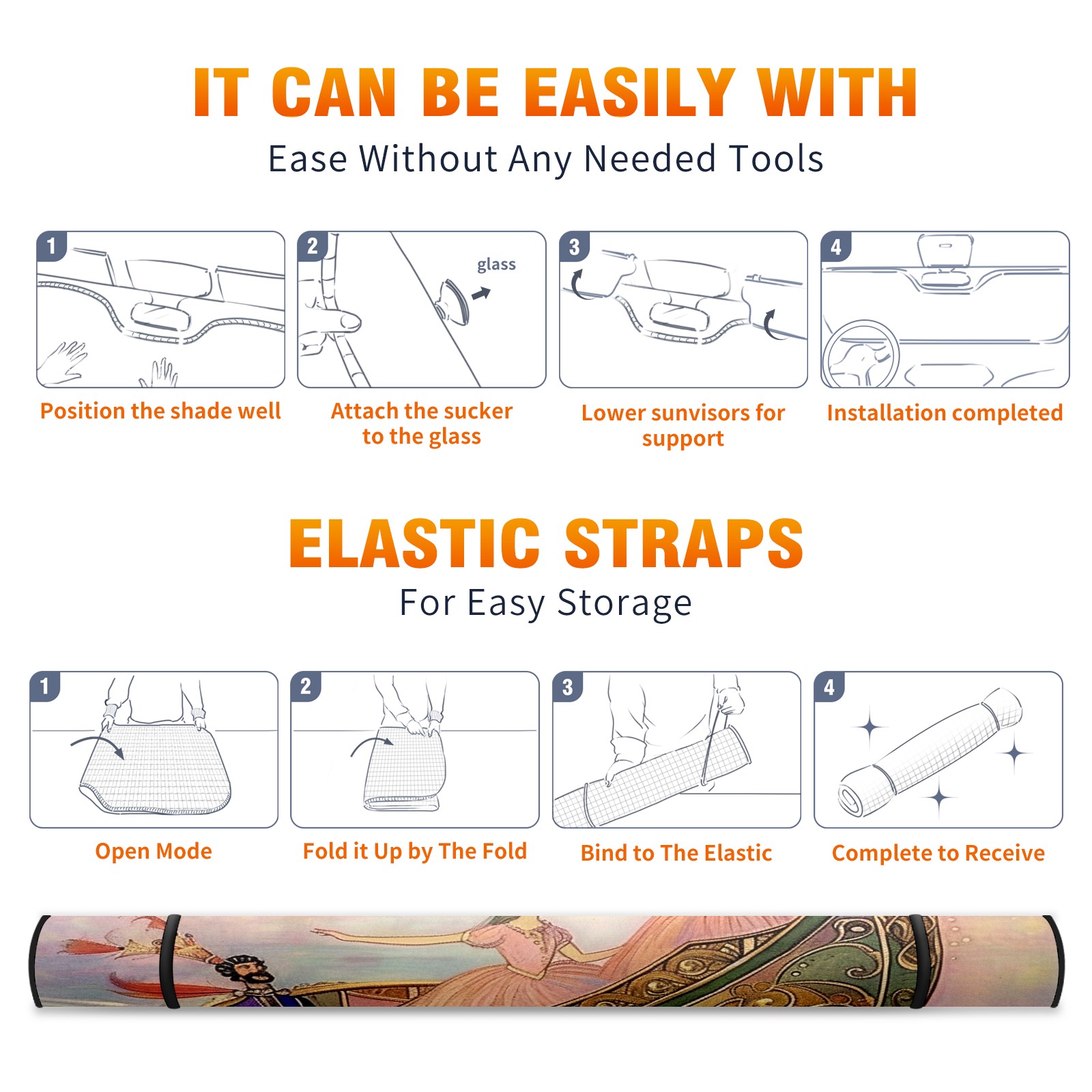 IT CAN BE EASILY WITH
Ease Without Any Needed Tools

1
Position the shade well

2
glass
Attach the sucker to the glass

3
Lower sunvisors for support

4
Installation completed

ELASTIC STRAPS
For Easy Storage

1
Open Mode

2
Fold it Up by The Fold

3
Bind to The Elastic

4
Complete to Receive