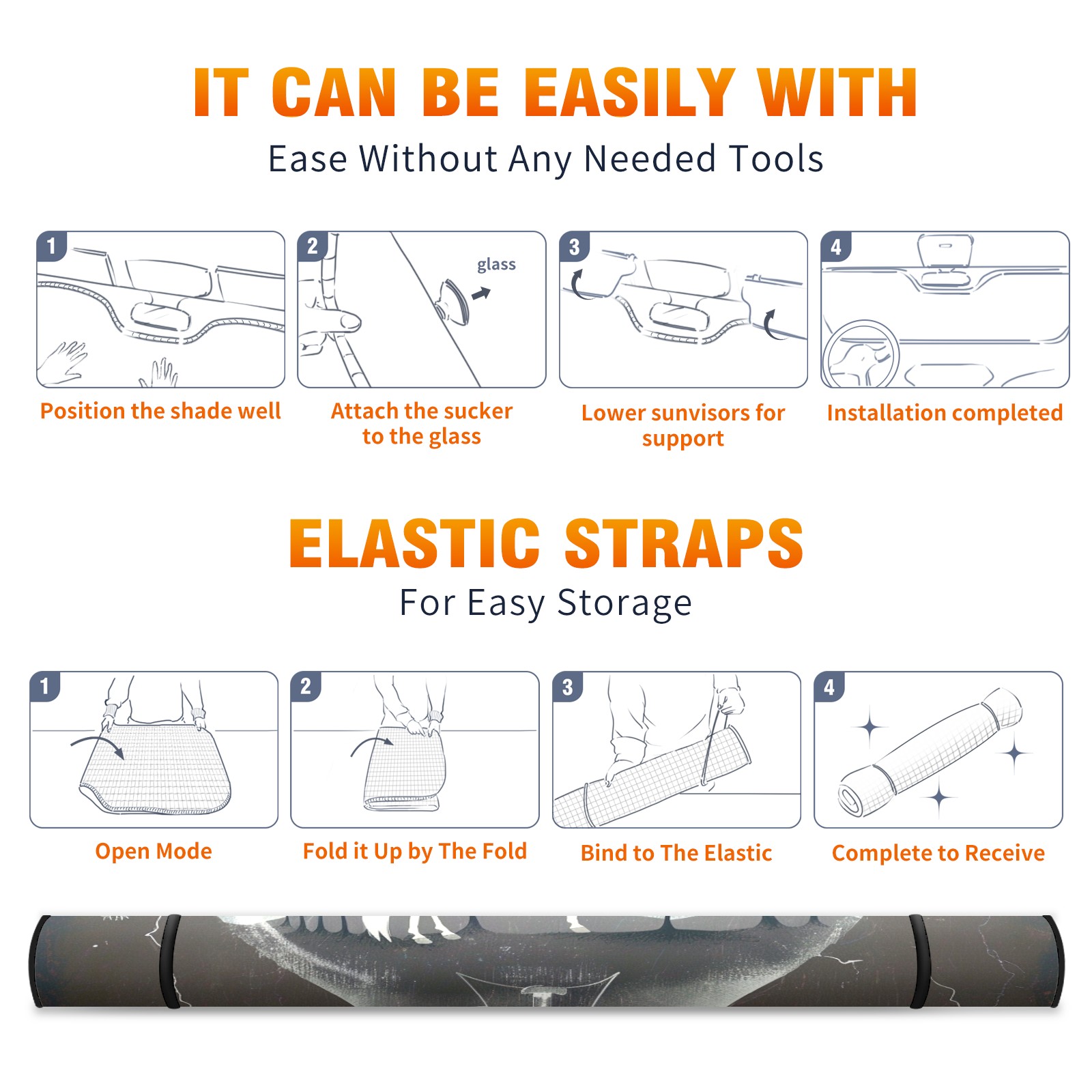 IT CAN BE EASILY WITH

Ease Without Any Needed Tools

1

Position the shade well

2

glass

Attach the sucker to the glass

3

Lower sunvisors for support

4

Installation completed

ELASTIC STRAPS

For Easy Storage

1

Open Mode

2

Fold it Up by The Fold

3

Bind to The Elastic

4

Complete to Receive