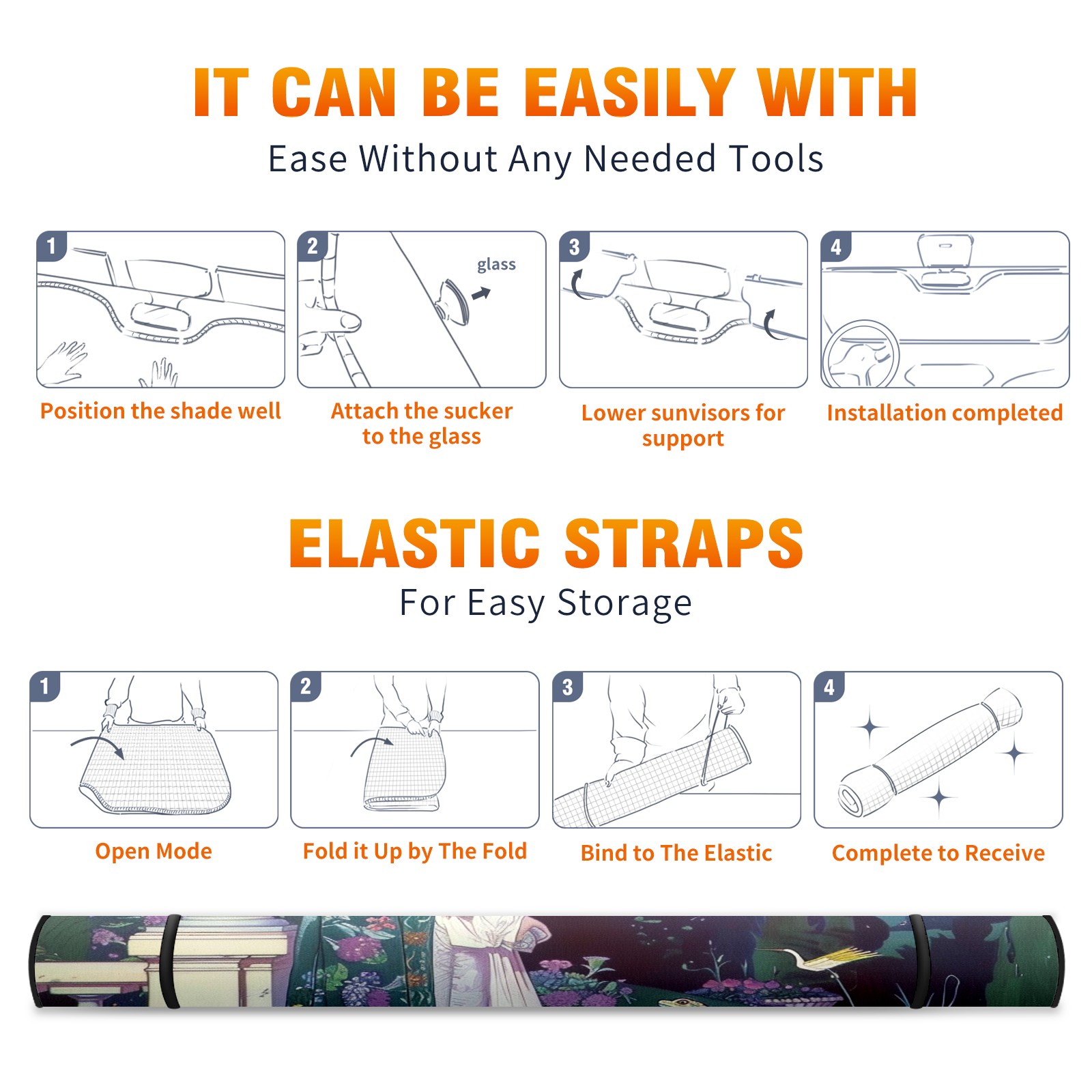 IT CAN BE EASILY WITH
Ease Without Any Needed Tools

1
Position the shade well

2
glass
Attach the sucker to the glass

3
Lower sunvisors for support

4
Installation completed

ELASTIC STRAPS
For Easy Storage

1
Open Mode

2
Fold it Up by The Fold

3
Bind to The Elastic

4
Complete to Receive