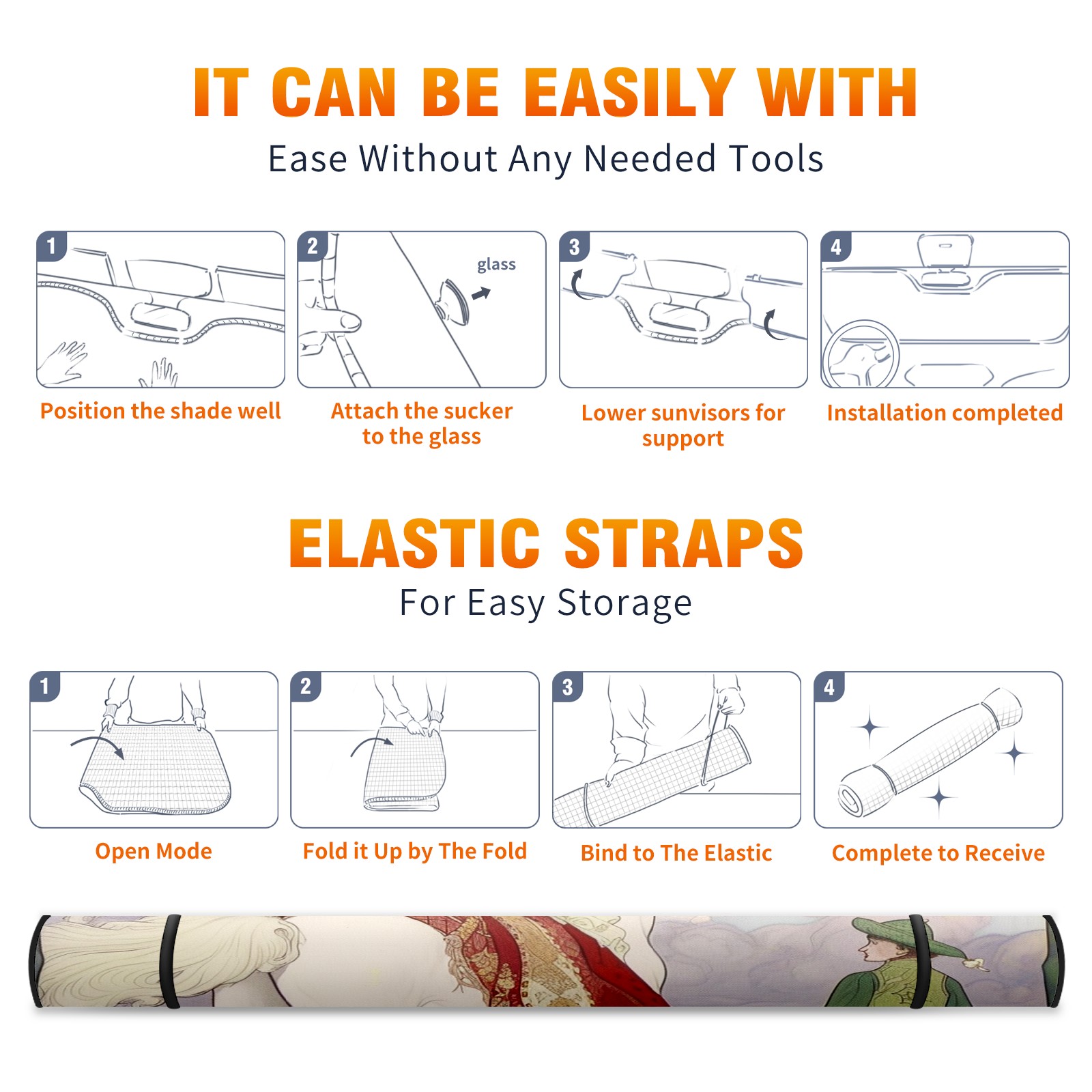 IT CAN BE EASILY WITH
Ease Without Any Needed Tools

1
Position the shade well

2
glass
Attach the sucker to the glass

3
Lower sunvisors for support

4
Installation completed

ELASTIC STRAPS
For Easy Storage

1
Open Mode

2
Fold it Up by The Fold

3
Bind to The Elastic

4
Complete to Receive