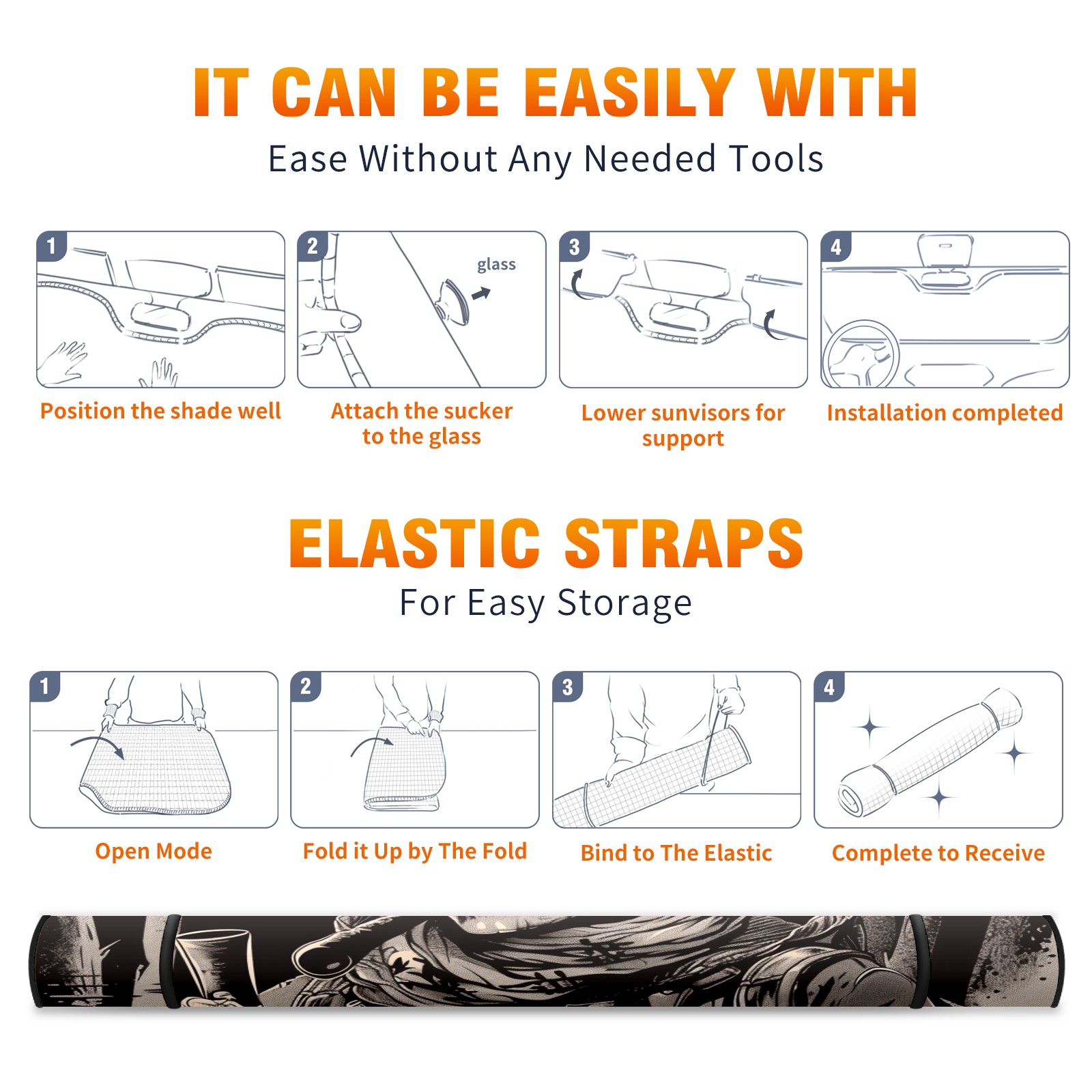 IT CAN BE EASILY WITH
Ease Without Any Needed Tools

1
Position the shade well

2
glass
Attach the sucker to the glass

3
Lower sunvisors for support

4
Installation completed

ELASTIC STRAPS
For Easy Storage

1
Open Mode

2
Fold it Up by The Fold

3
Bind to The Elastic

4
Complete to Receive