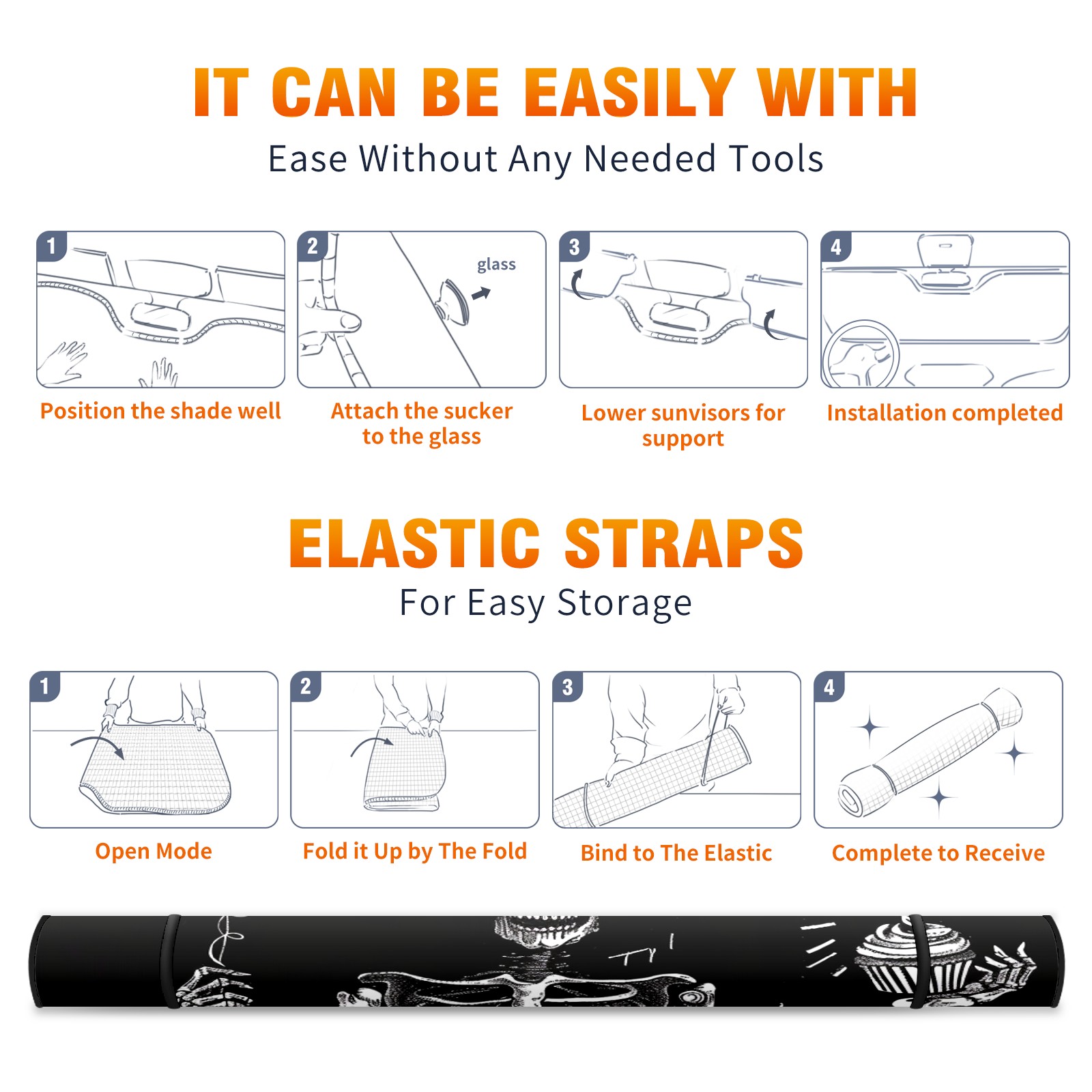 IT CAN BE EASILY WITH
Ease Without Any Needed Tools

1
Position the shade well

2
glass
Attach the sucker to the glass

3
Lower sunvisors for support

4
Installation completed

ELASTIC STRAPS
For Easy Storage

1
Open Mode

2
Fold it Up by The Fold

3
Bind to The Elastic

4
Complete to Receive