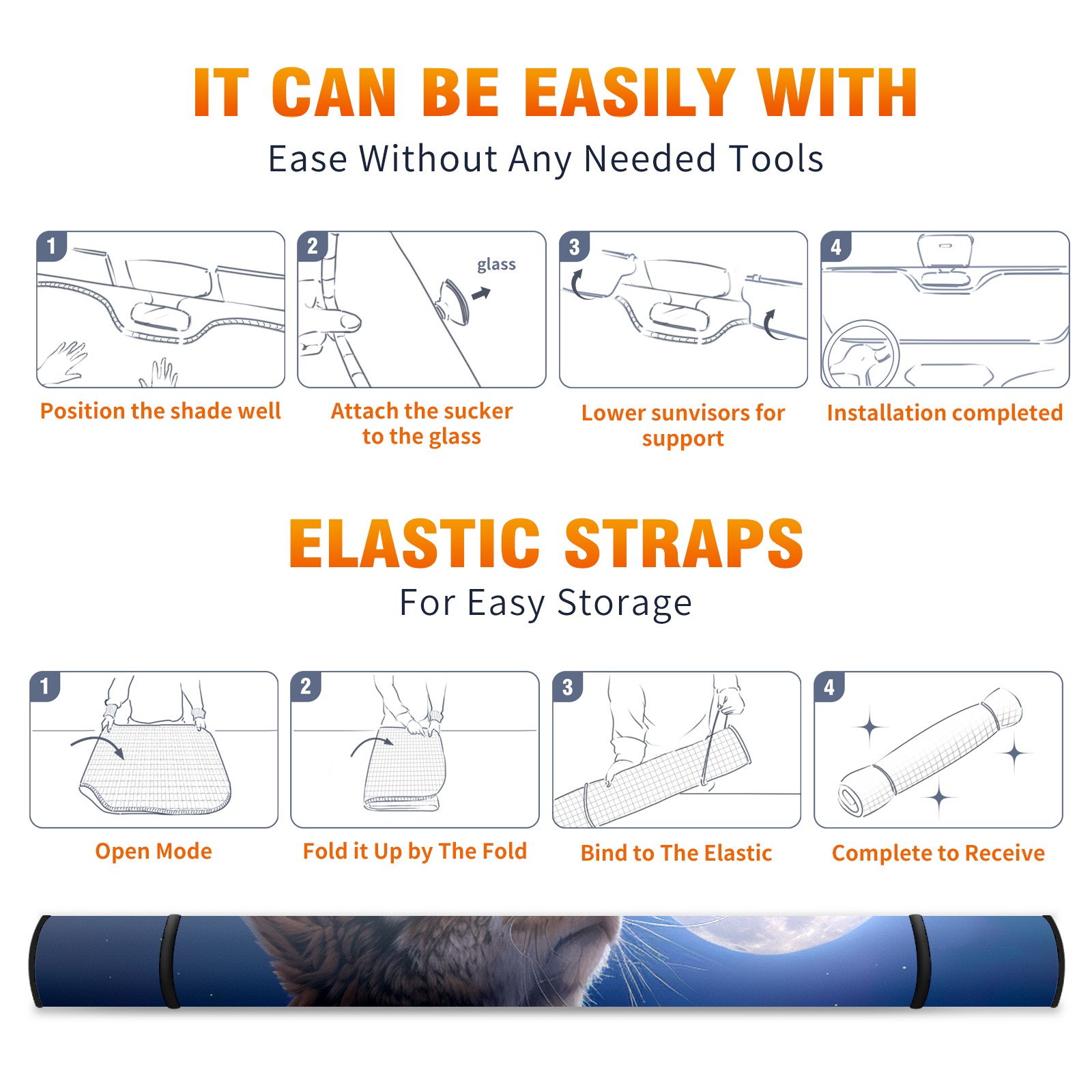 IT CAN BE EASILY WITH

Ease Without Any Needed Tools

1

Position the shade well

2

glass

Attach the sucker to the glass

3

Lower sunvisors for support

4

Installation completed

ELASTIC STRAPS

For Easy Storage

1

Open Mode

2

Fold it Up by The Fold

3

Bind to The Elastic

4

Complete to Receive