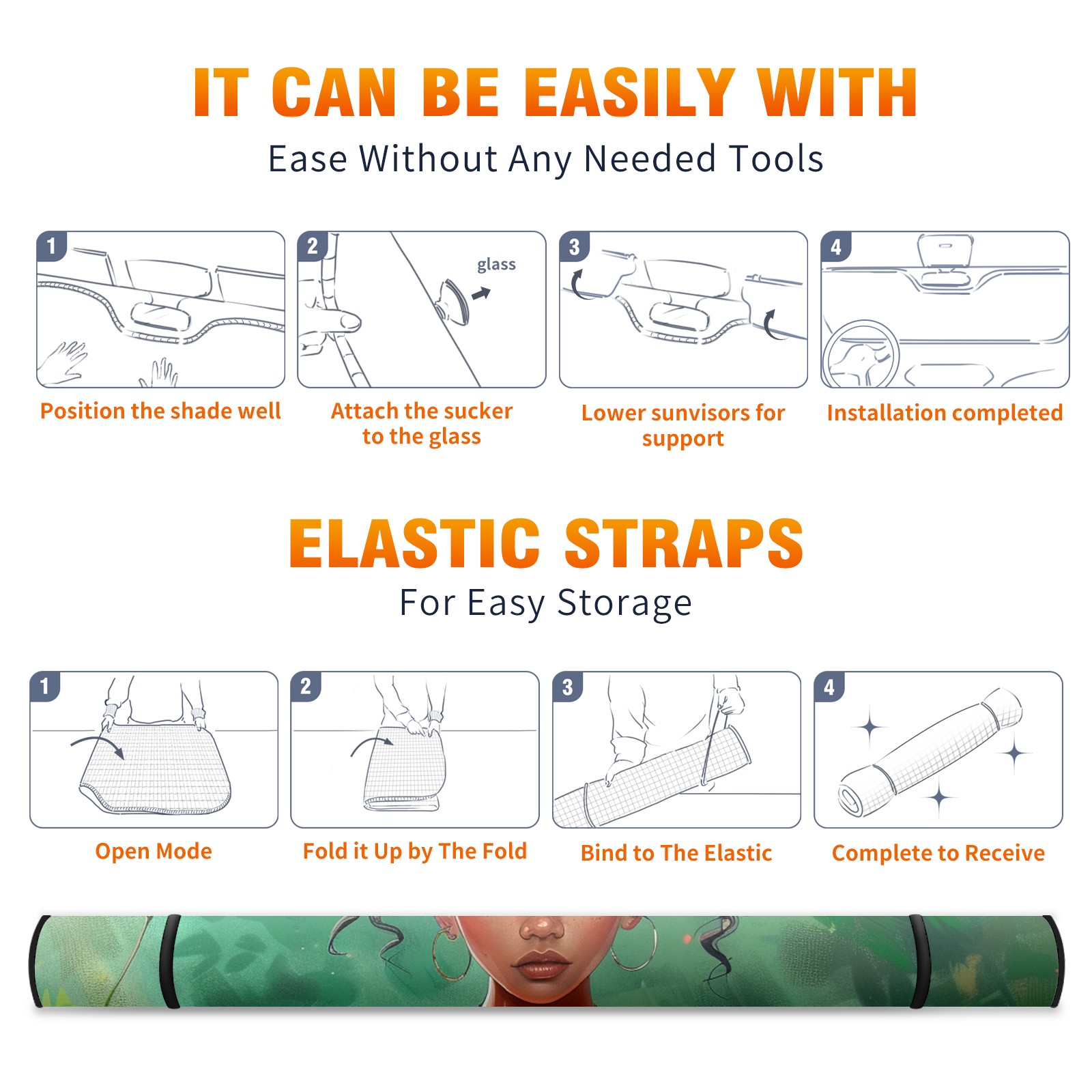 IT CAN BE EASILY WITH
Ease Without Any Needed Tools

1
Position the shade well

2
glass
Attach the sucker to the glass

3
Lower sunvisors for support

4
Installation completed

ELASTIC STRAPS
For Easy Storage

1
Open Mode

2
Fold it Up by The Fold

3
Bind to The Elastic

4
Complete to Receive