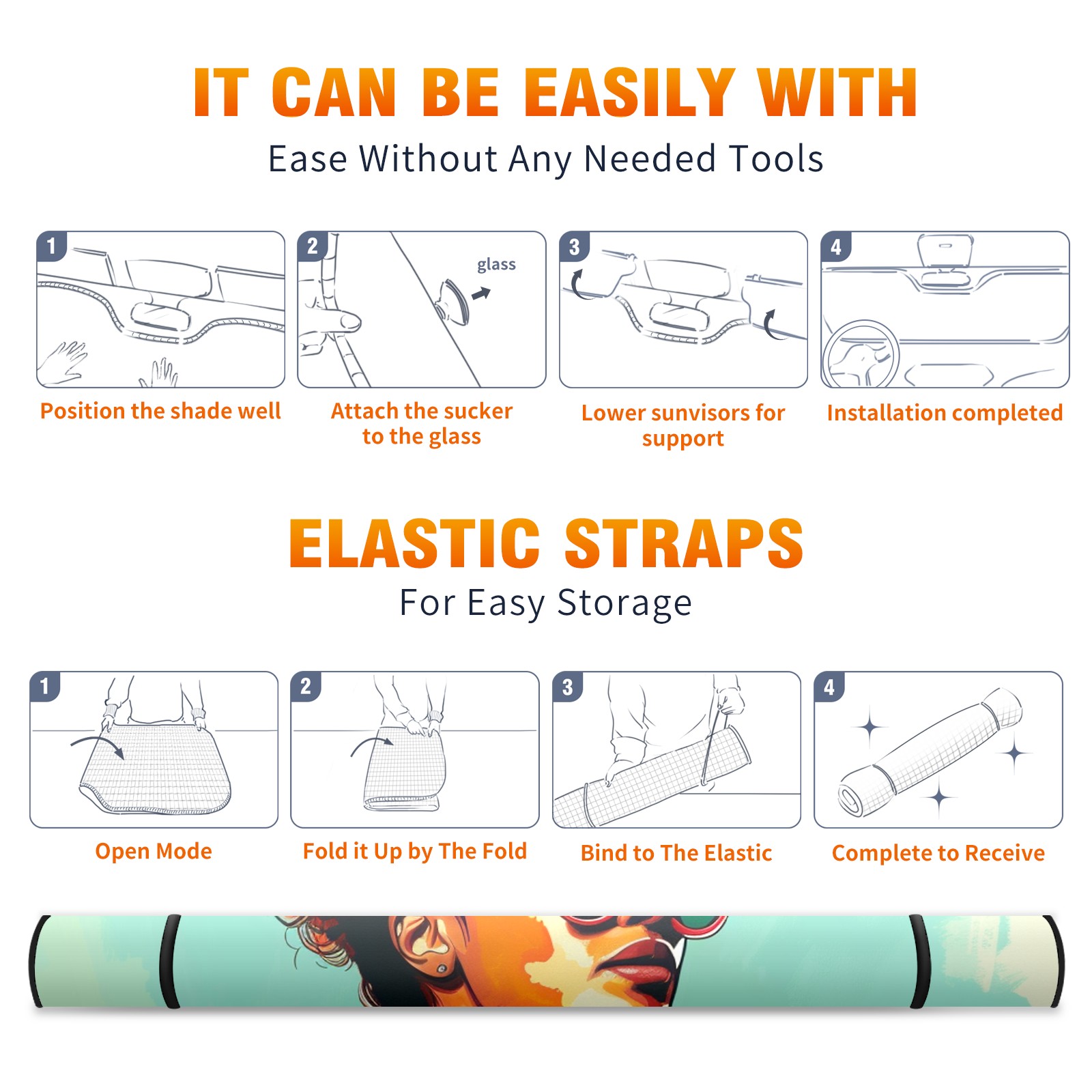 IT CAN BE EASILY WITH

Ease Without Any Needed Tools

1

Position the shade well

2

glass

Attach the sucker to the glass

3

Lower sunvisors for support

4

Installation completed

ELASTIC STRAPS

For Easy Storage

1

Open Mode

2

Fold it Up by The Fold

3

Bind to The Elastic

4

Complete to Receive