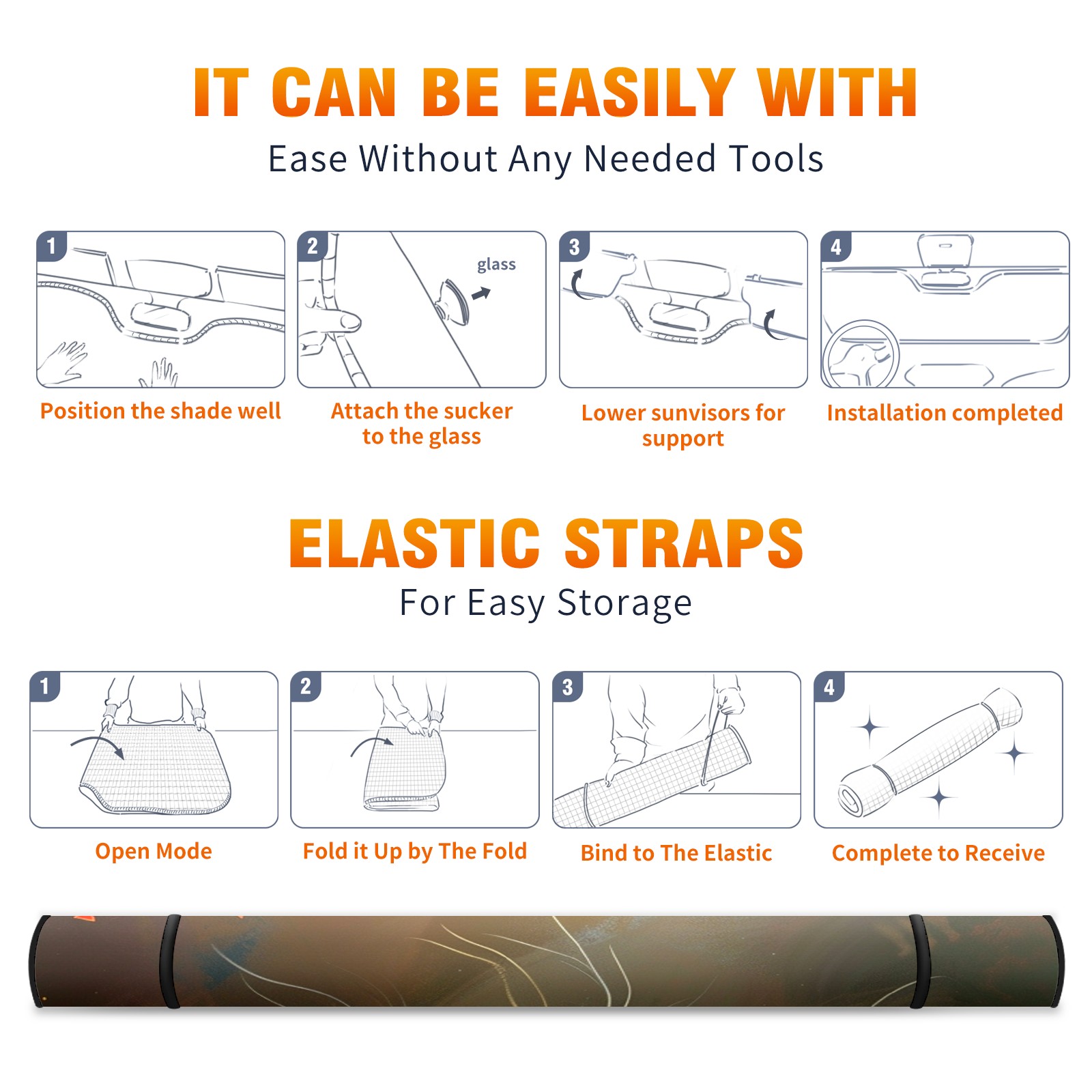 IT CAN BE EASILY WITH

Ease Without Any Needed Tools

1

Position the shade well

2

glass

Attach the sucker to the glass

3

Lower sunvisors for support

4

Installation completed

ELASTIC STRAPS

For Easy Storage

1

Open Mode

2

Fold it Up by The Fold

3

Bind to The Elastic

4

Complete to Receive