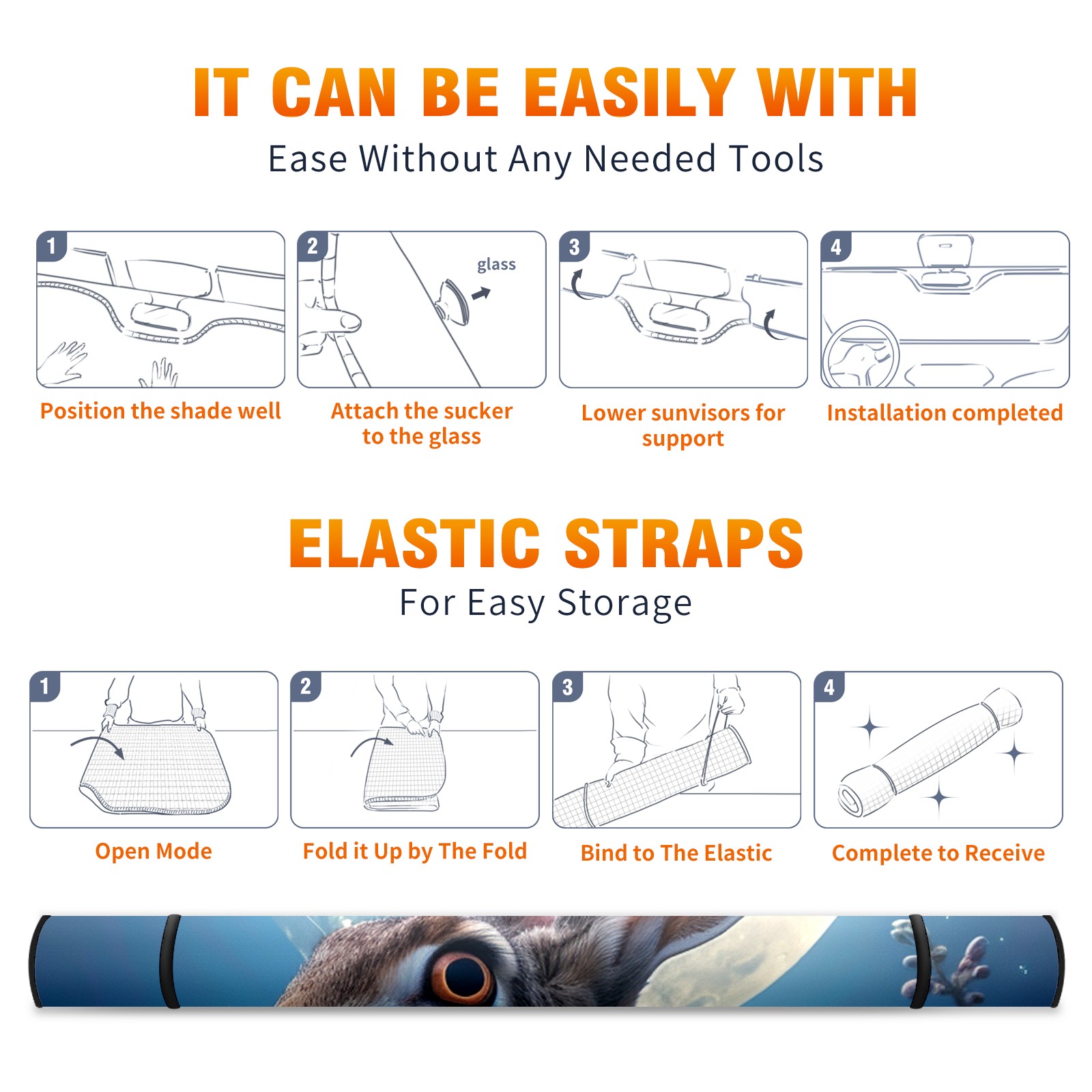 IT CAN BE EASILY WITH
Ease Without Any Needed Tools

1
Position the shade well

2
glass
Attach the sucker to the glass

3
Lower sunvisors for support

4
Installation completed

ELASTIC STRAPS
For Easy Storage

1
Open Mode

2
Fold it Up by The Fold

3
Bind to The Elastic

4
Complete to Receive