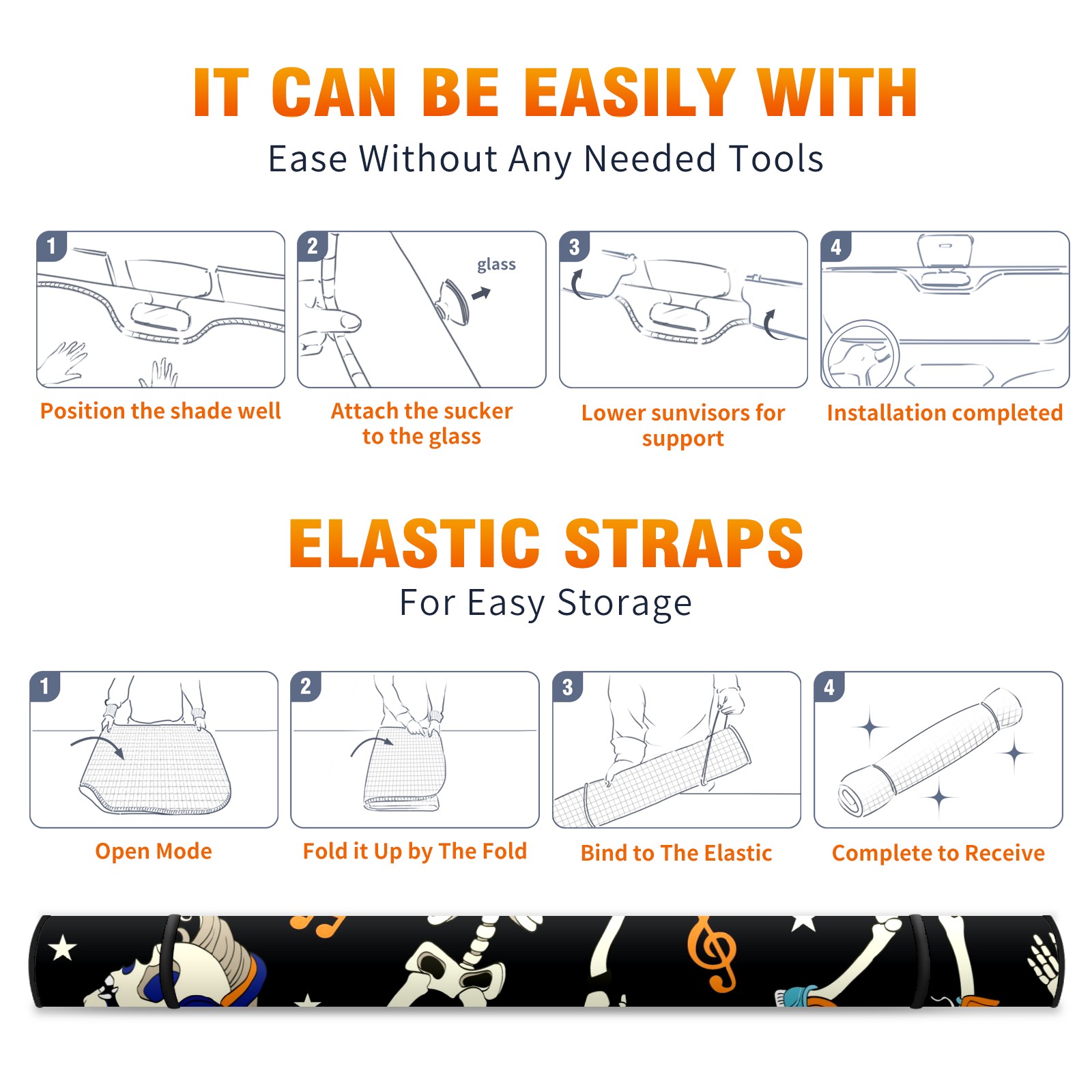 IT CAN BE EASILY WITH

Ease Without Any Needed Tools

1

Position the shade well

2

glass

Attach the sucker to the glass

3

Lower sunvisors for support

4

Installation completed

ELASTIC STRAPS

For Easy Storage

1

Open Mode

2

Fold it Up by The Fold

3

Bind to The Elastic

4

Complete to Receive