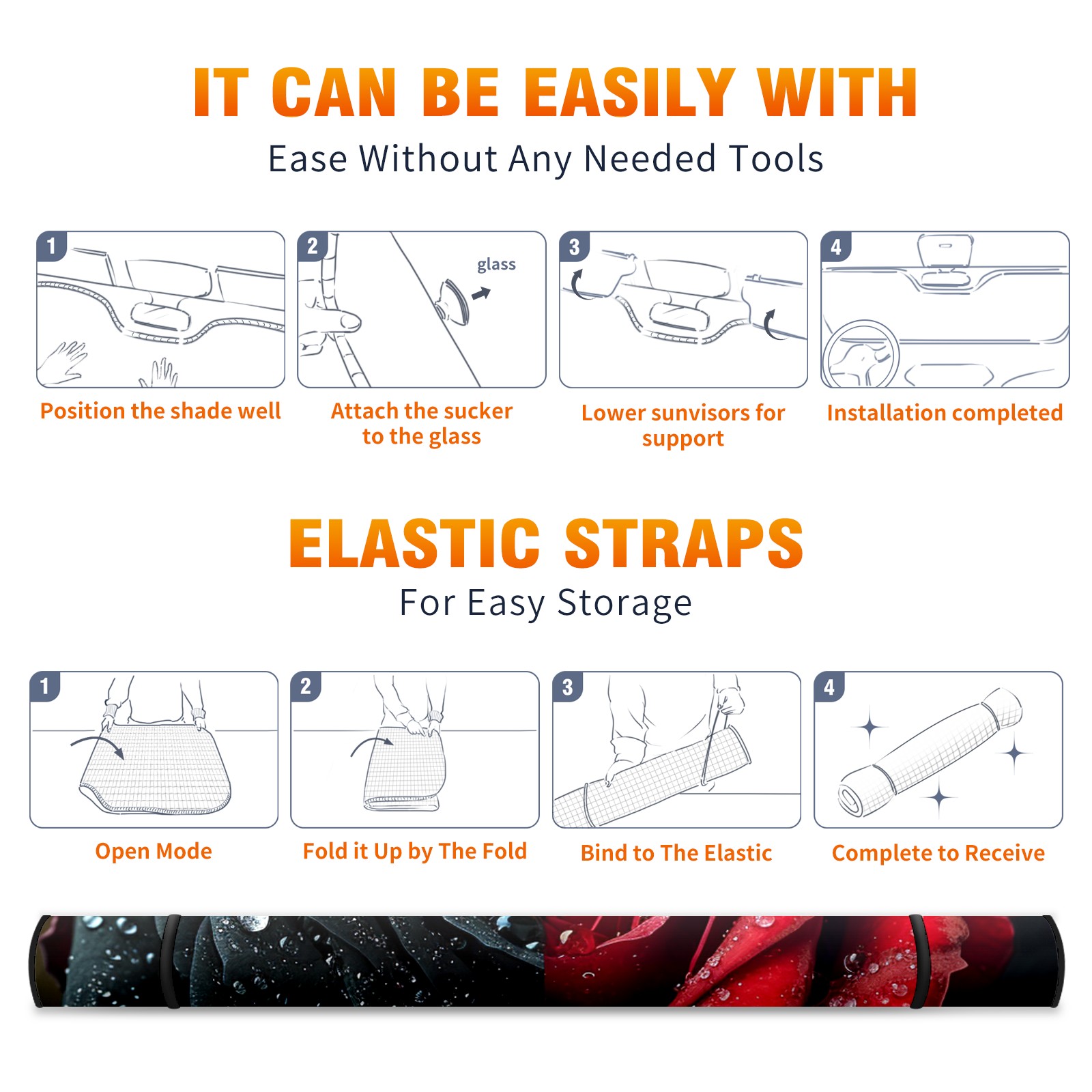 IT CAN BE EASILY WITH

Ease Without Any Needed Tools

1

Position the shade well

2

glass

Attach the sucker to the glass

3

Lower sunvisors for support

4

Installation completed

ELASTIC STRAPS

For Easy Storage

1

Open Mode

2

Fold it Up by The Fold

3

Bind to The Elastic

4

Complete to Receive