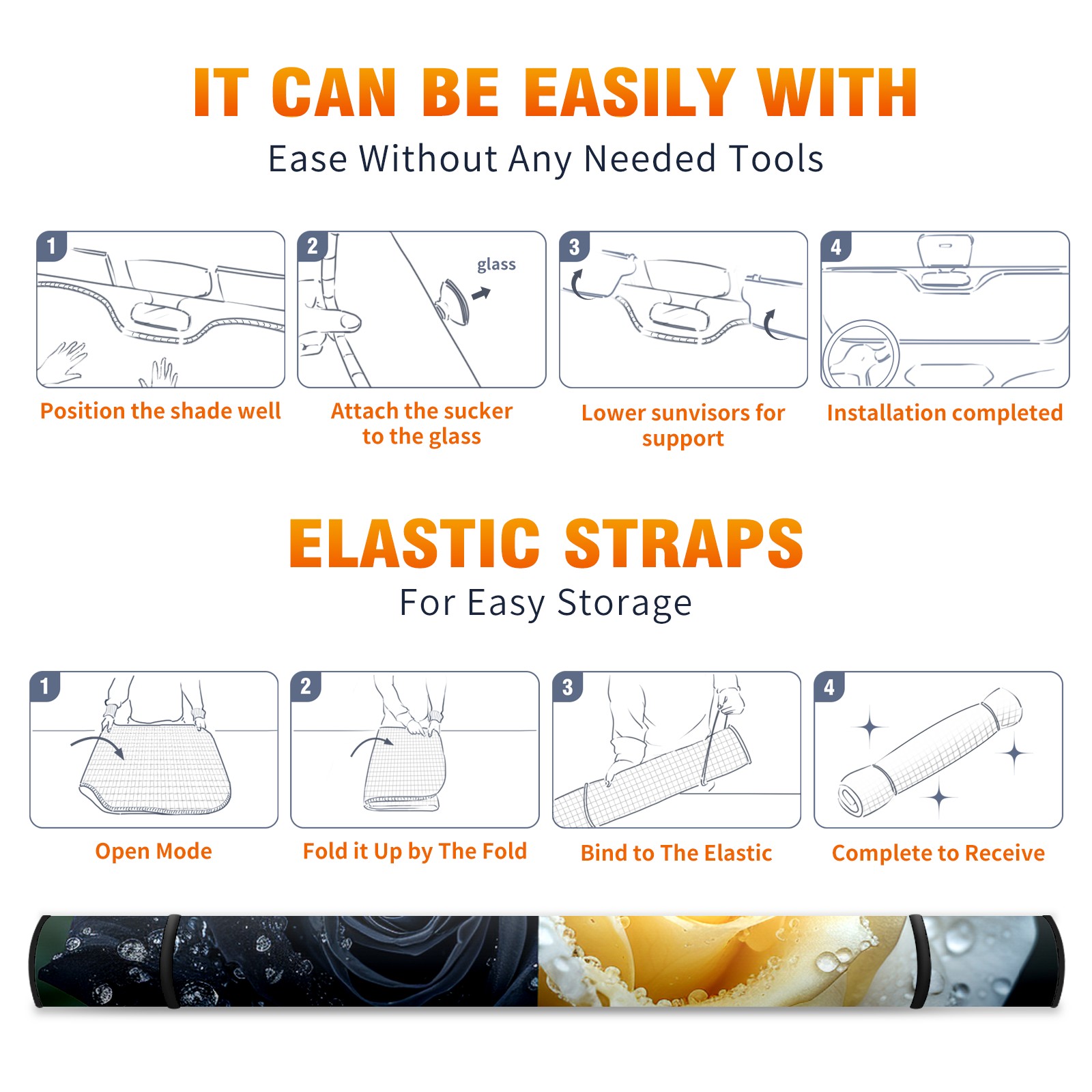 IT CAN BE EASILY WITH

Ease Without Any Needed Tools

1

Position the shade well

2

glass

Attach the sucker to the glass

3

Lower sunvisors for support

4

Installation completed

ELASTIC STRAPS

For Easy Storage

1

Open Mode

2

Fold it Up by The Fold

3

Bind to The Elastic

4

Complete to Receive