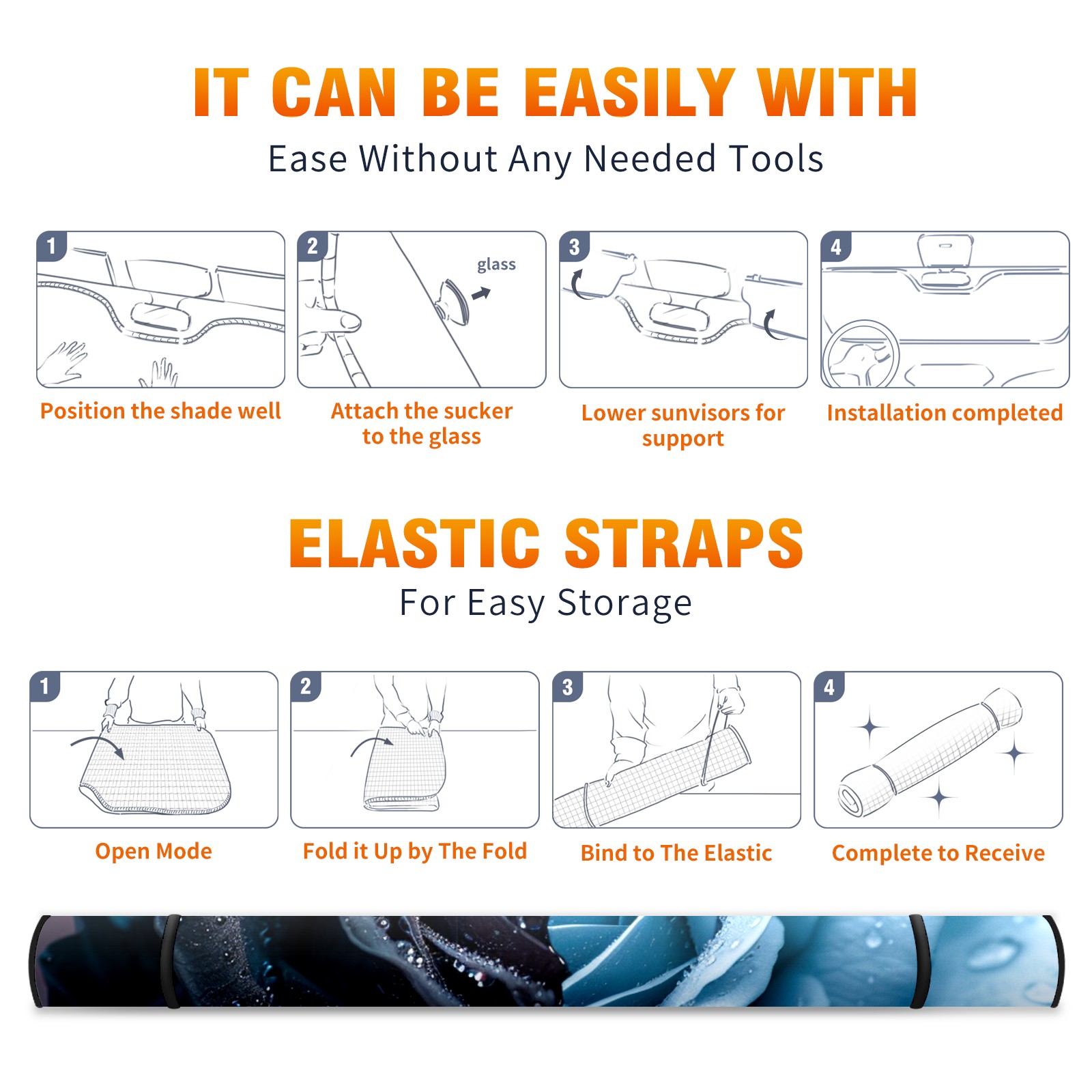 IT CAN BE EASILY WITH
Ease Without Any Needed Tools

1
Position the shade well

2
glass
Attach the sucker to the glass

3
Lower sunvisors for support

4
Installation completed

ELASTIC STRAPS
For Easy Storage

1
Open Mode

2
Fold it Up by The Fold

3
Bind to The Elastic

4
Complete to Receive