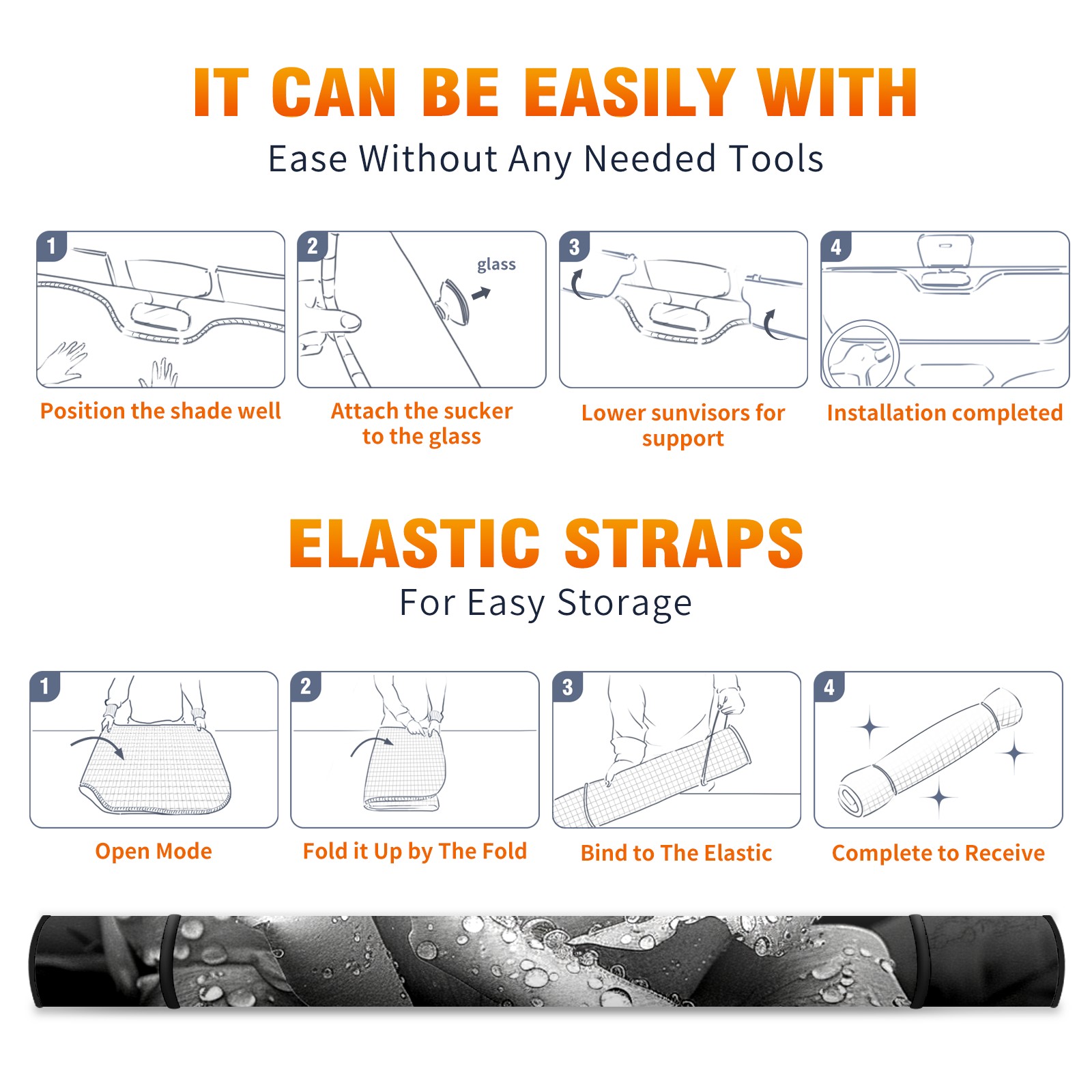 IT CAN BE EASILY WITH
Ease Without Any Needed Tools

1
Position the shade well

2
glass
Attach the sucker to the glass

3
Lower sunvisors for support

4
Installation completed

ELASTIC STRAPS
For Easy Storage

1
Open Mode

2
Fold it Up by The Fold

3
Bind to The Elastic

4
Complete to Receive