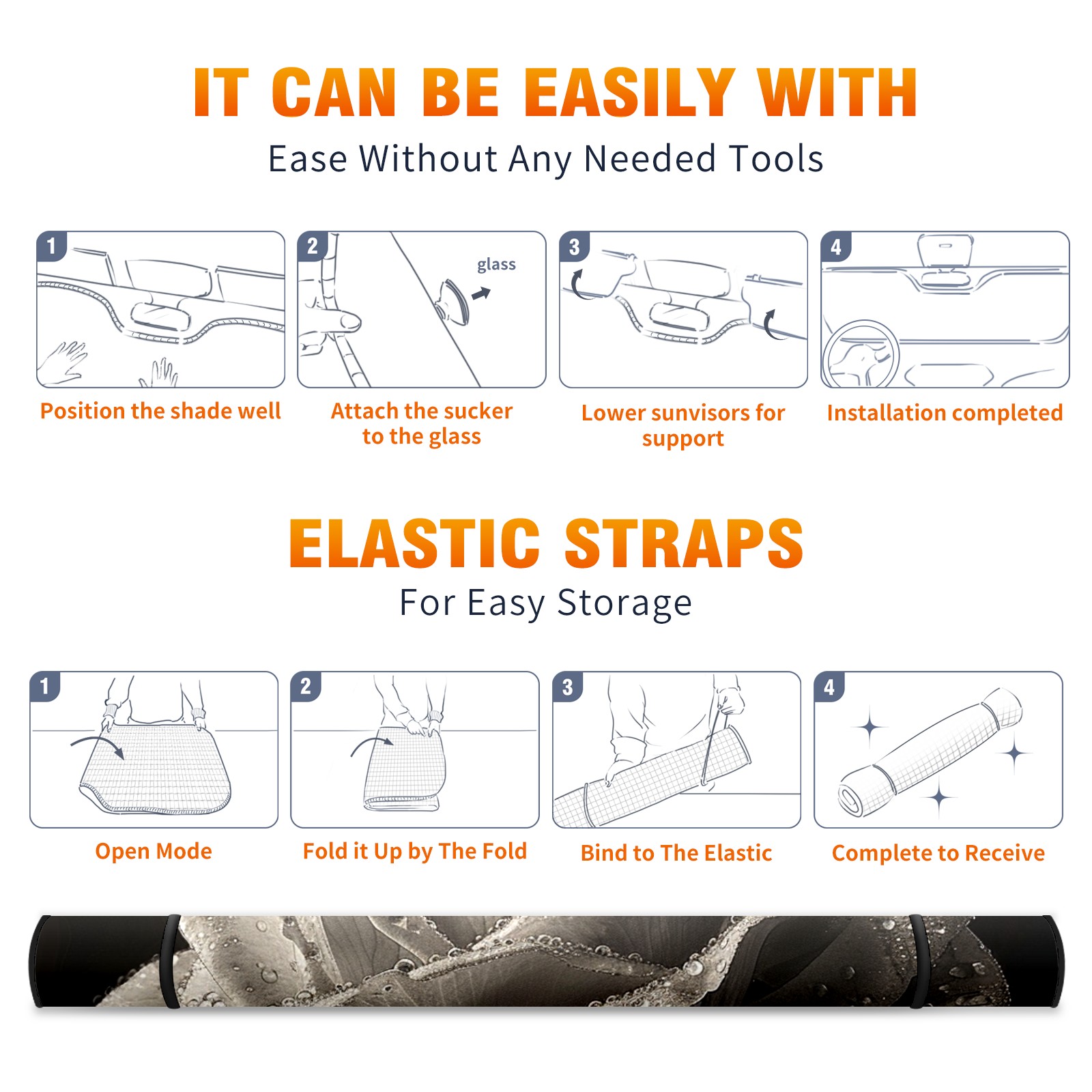 IT CAN BE EASILY WITH
Ease Without Any Needed Tools

1
Position the shade well

2
glass
Attach the sucker to the glass

3
Lower sunvisors for support

4
Installation completed

ELASTIC STRAPS
For Easy Storage

1
Open Mode

2
Fold it Up by The Fold

3
Bind to The Elastic

4
Complete to Receive