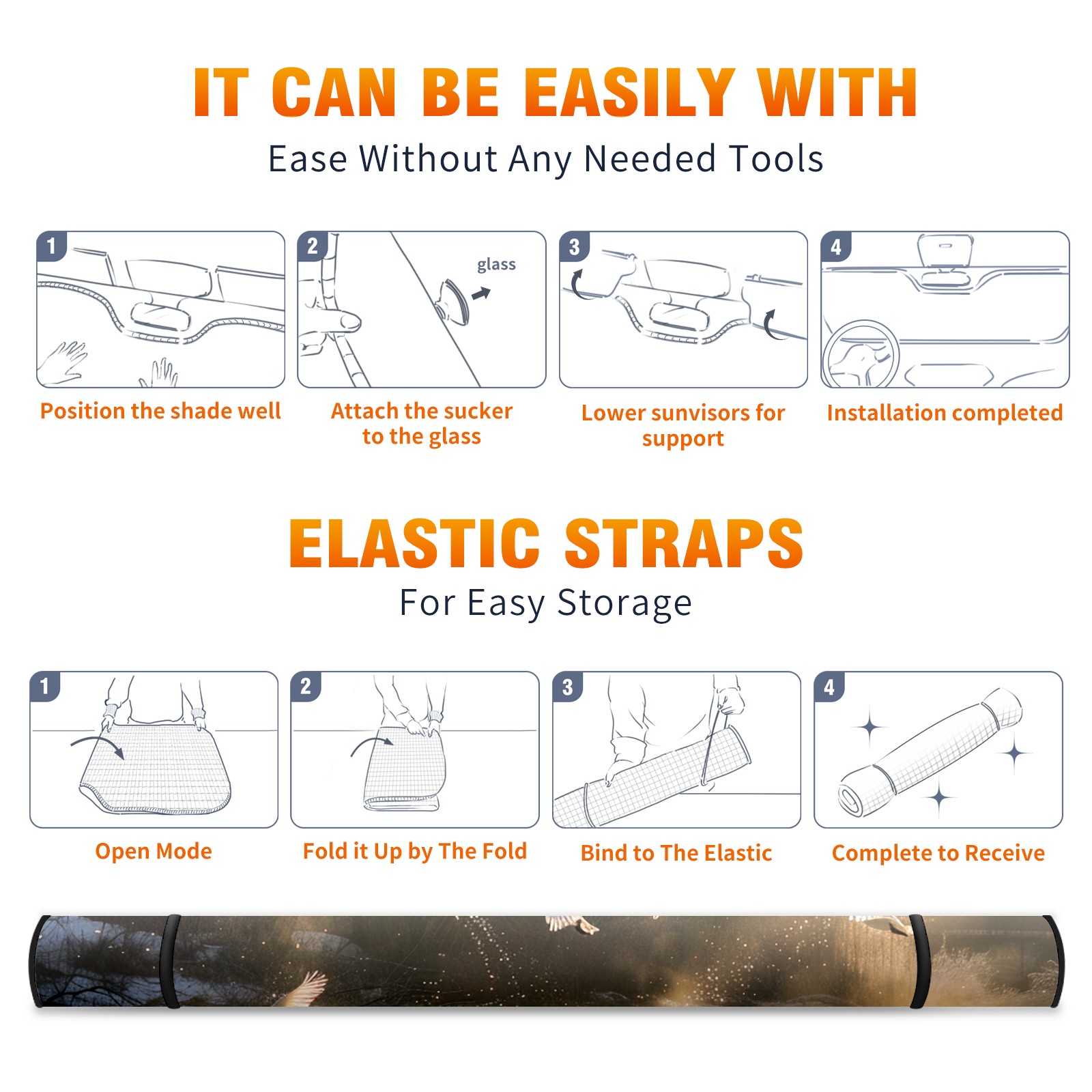 IT CAN BE EASILY WITH
Ease Without Any Needed Tools

1
Position the shade well

2
glass
Attach the sucker to the glass

3
Lower sunvisors for support

4
Installation completed

ELASTIC STRAPS
For Easy Storage

1
Open Mode

2
Fold it Up by The Fold

3
Bind to The Elastic

4
Complete to Receive