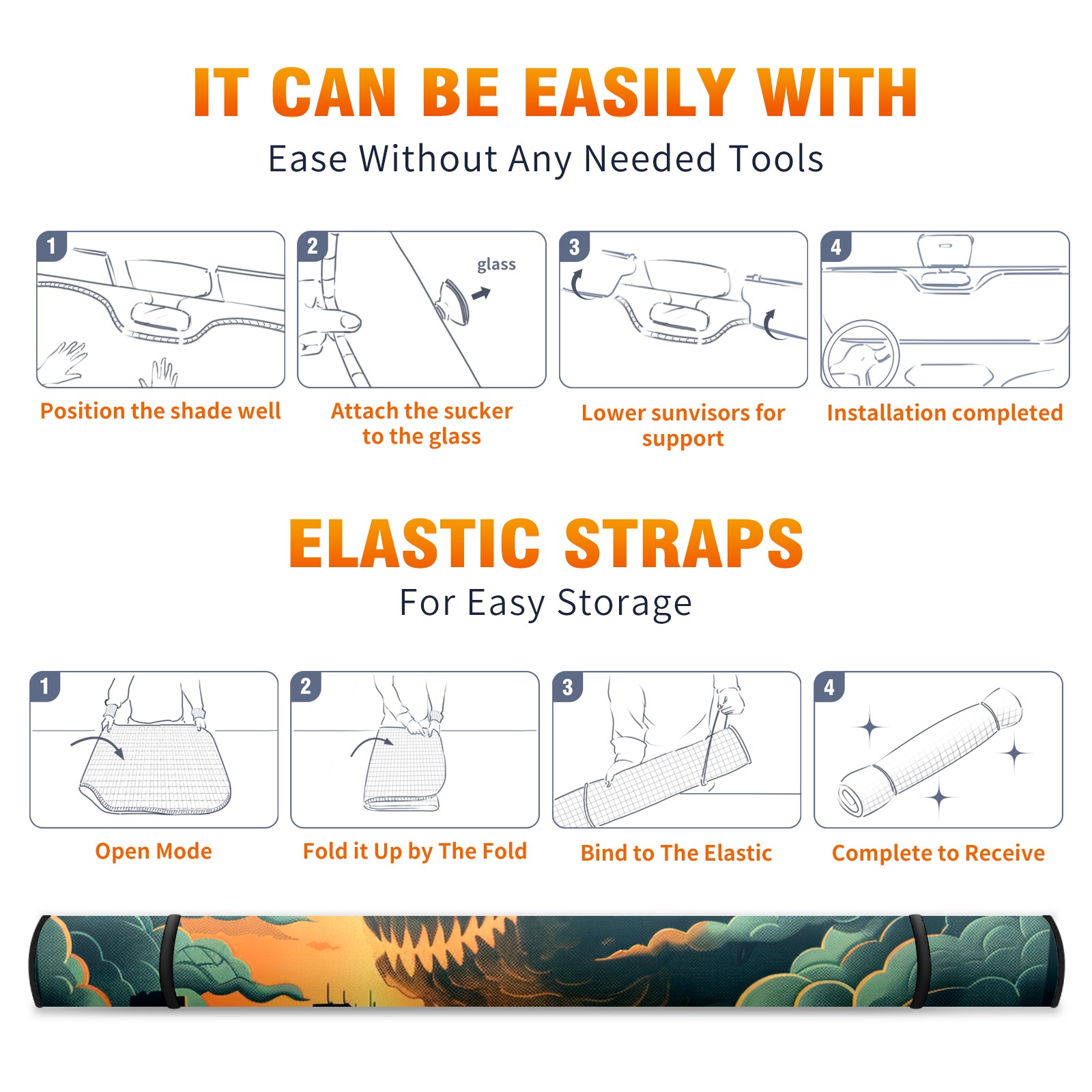 IT CAN BE EASILY WITH

Ease Without Any Needed Tools

1

Position the shade well

2

glass

Attach the sucker to the glass

3

Lower sunvisors for support

4

Installation completed

ELASTIC STRAPS

For Easy Storage

1

Open Mode

2

Fold it Up by The Fold

3

Bind to The Elastic

4

Complete to Receive