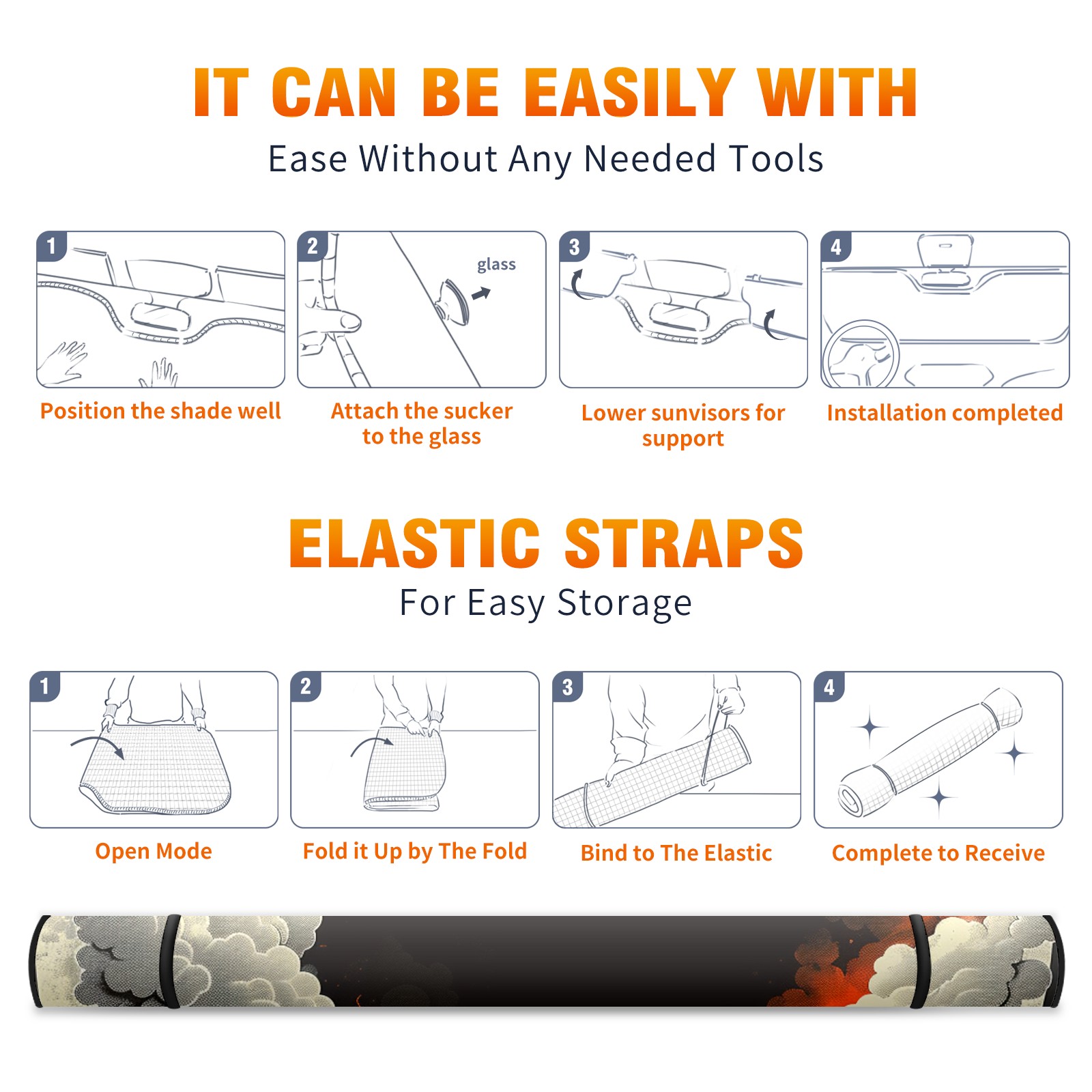 IT CAN BE EASILY WITH
Ease Without Any Needed Tools

1
Position the shade well

2
glass
Attach the sucker to the glass

3
Lower sunvisors for support

4
Installation completed

ELASTIC STRAPS
For Easy Storage

1
Open Mode

2
Fold it Up by The Fold

3
Bind to The Elastic

4
Complete to Receive