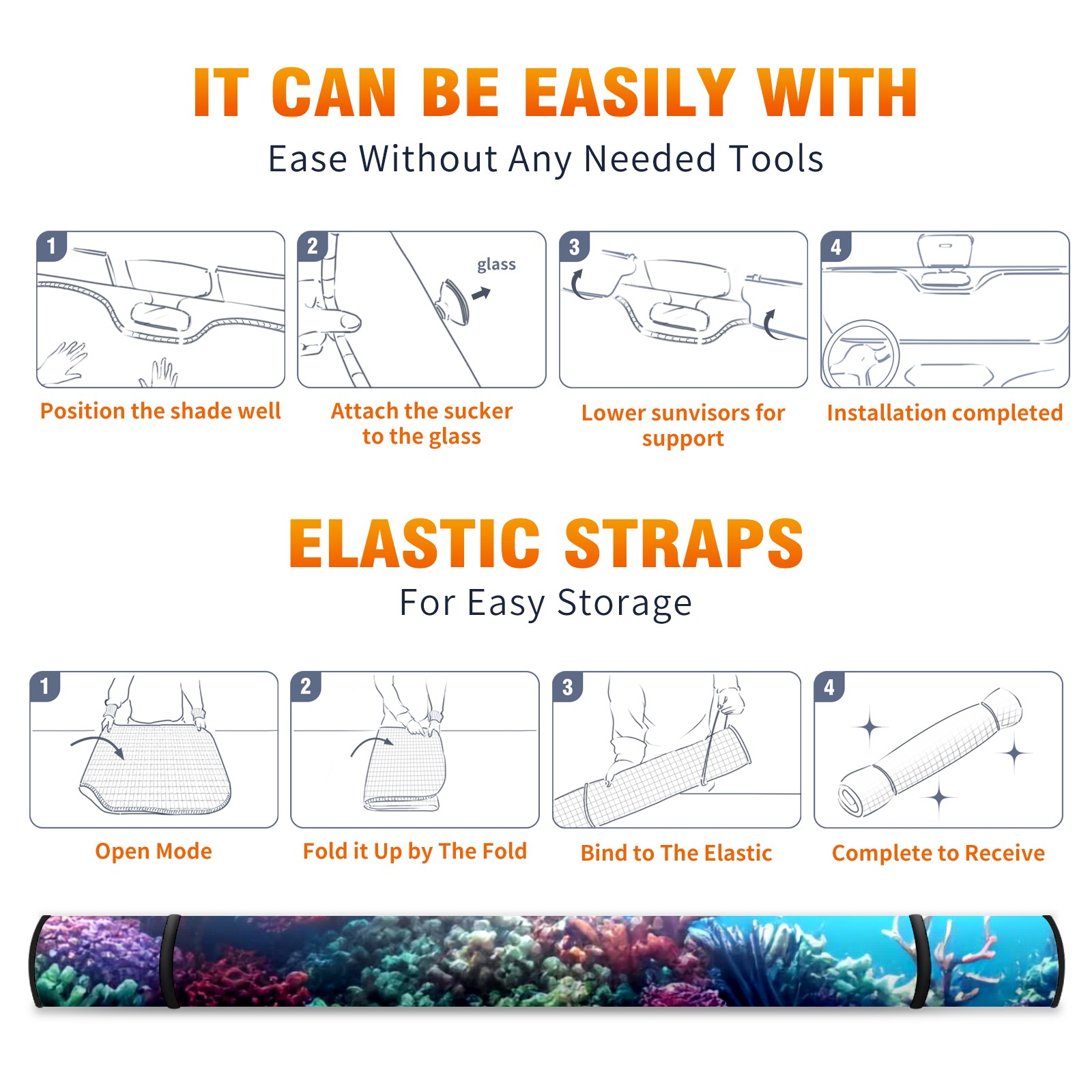 IT CAN BE EASILY WITH
Ease Without Any Needed Tools

1
Position the shade well

2
glass
Attach the sucker to the glass

3
Lower sunvisors for support

4
Installation completed

ELASTIC STRAPS
For Easy Storage

1
Open Mode

2
Fold it Up by The Fold

3
Bind to The Elastic

4
Complete to Receive