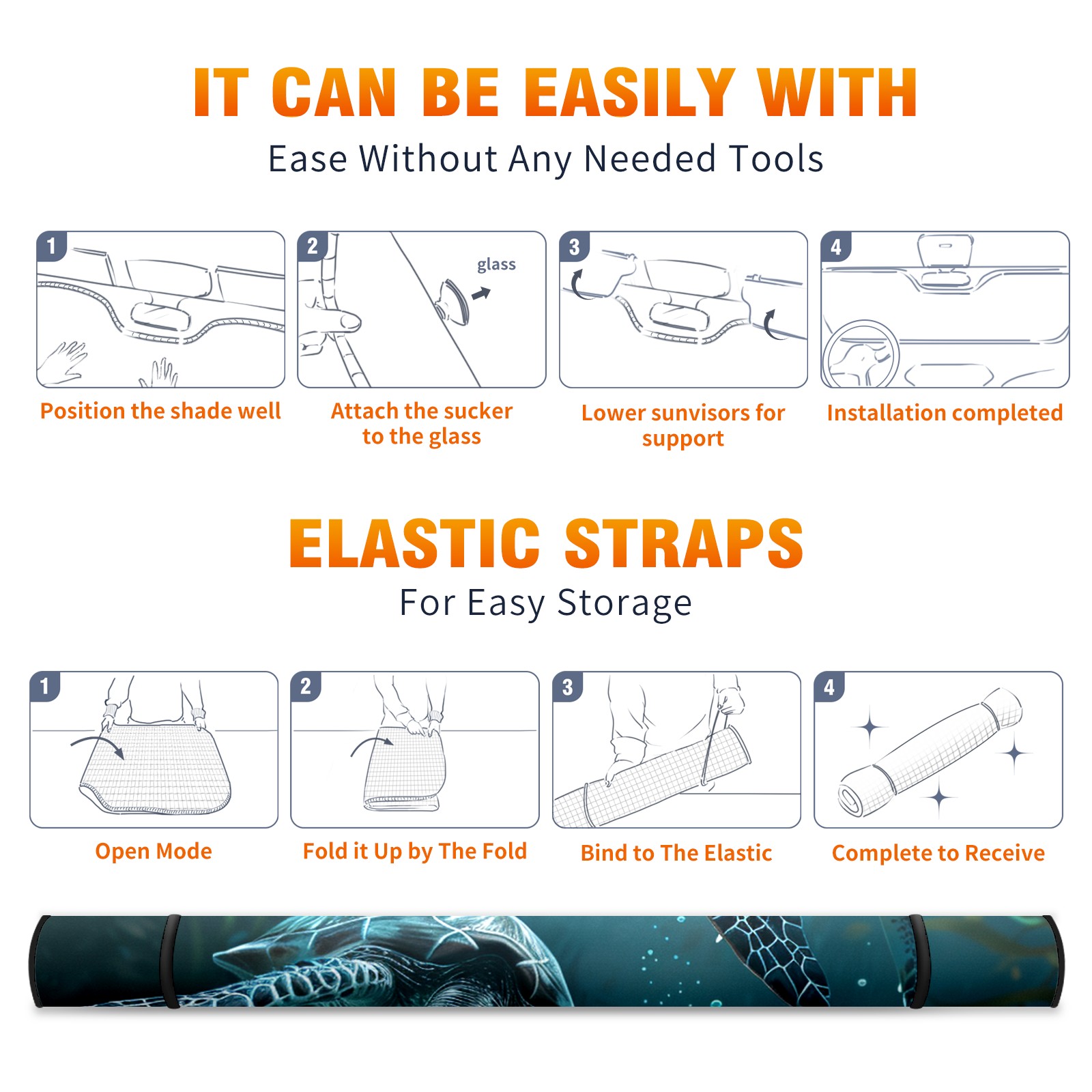 IT CAN BE EASILY WITH

Ease Without Any Needed Tools

1

Position the shade well

2

glass

Attach the sucker to the glass

3

Lower sunvisors for support

4

Installation completed

ELASTIC STRAPS

For Easy Storage

1

Open Mode

2

Fold it Up by The Fold

3

Bind to The Elastic

4

Complete to Receive