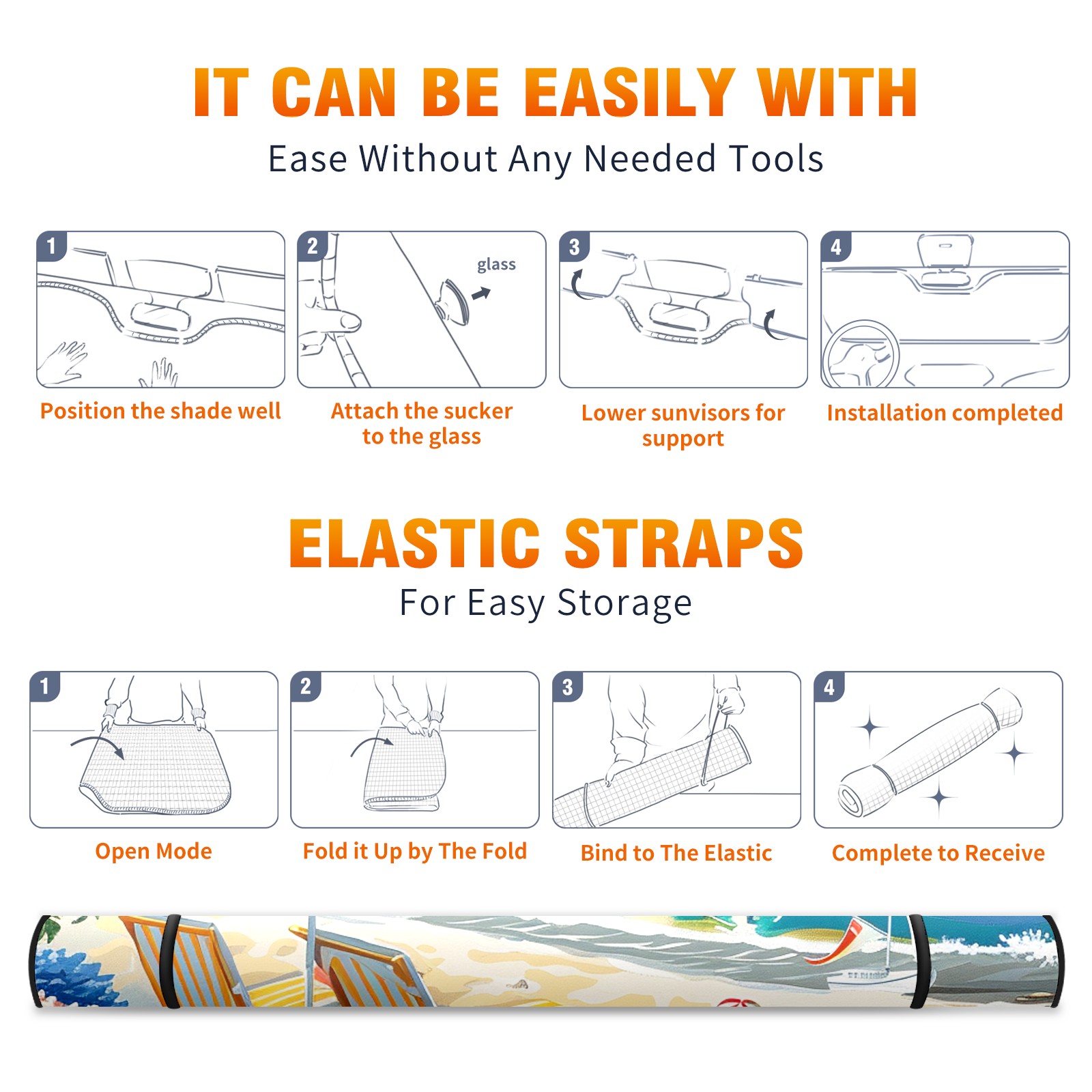 IT CAN BE EASILY WITH

Ease Without Any Needed Tools

1

Position the shade well

2

glass

Attach the sucker to the glass

3

Lower sunvisors for support

4

Installation completed

ELASTIC STRAPS

For Easy Storage

1

Open Mode

2

Fold it Up by The Fold

3

Bind to The Elastic

4

Complete to Receive